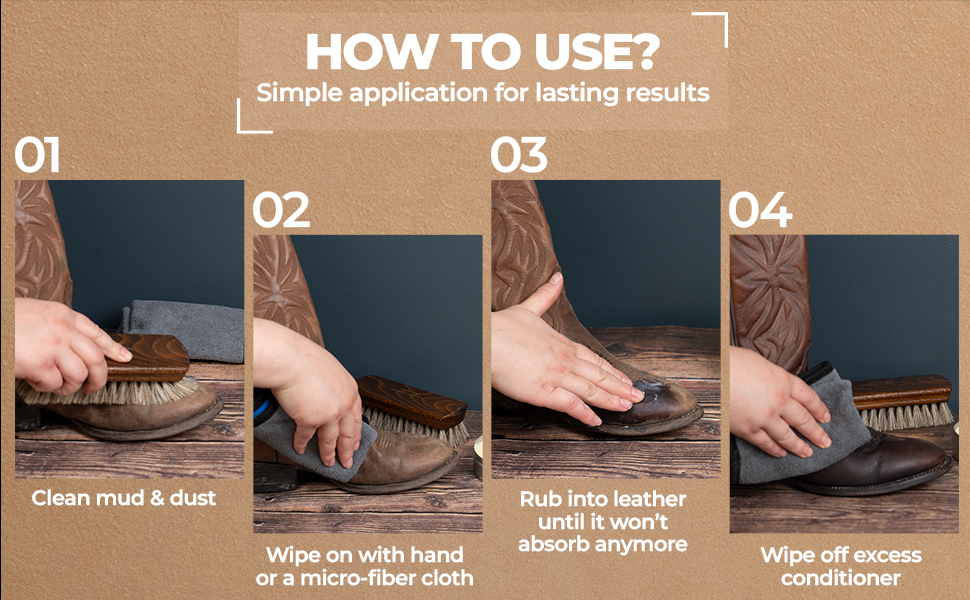 HOW TO USE?
Simple application for lasting results

01
Clean mud & dust

02
Wipe on with hand or a micro-fiber cloth

03
Rub into leather until it won't absorb anymore

04
Wipe off excess conditioner