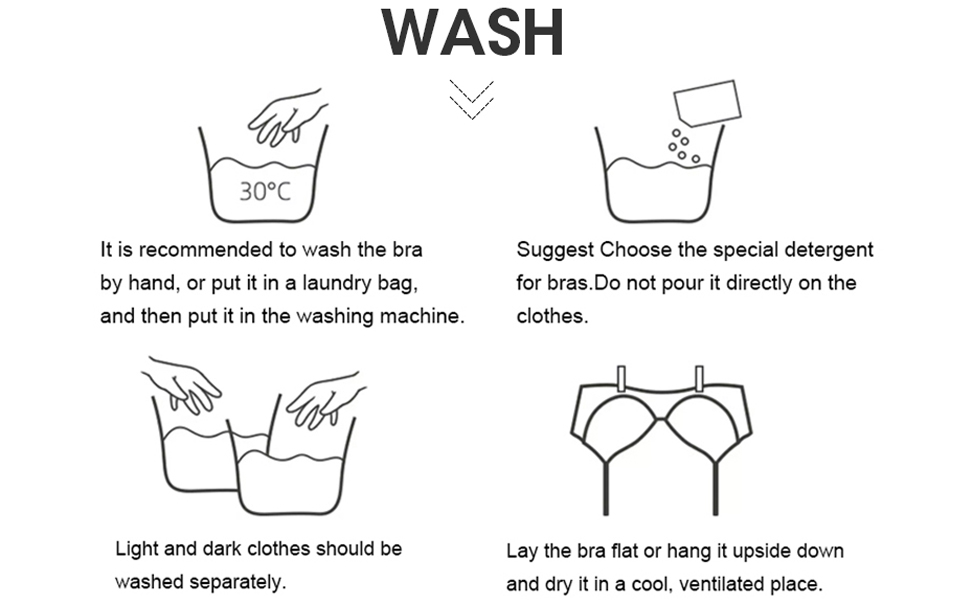 WASH

30°C

It is recommended to wash the bra by hand, or put it in a laundry bag, and then put it in the washing machine.

Suggest Choose the special detergent for bras.Do not pour it directly on the clothes.

Light and dark clothes should be washed separately.

Lay the bra flat or hang it upside down and dry it in a cool, ventilated place.