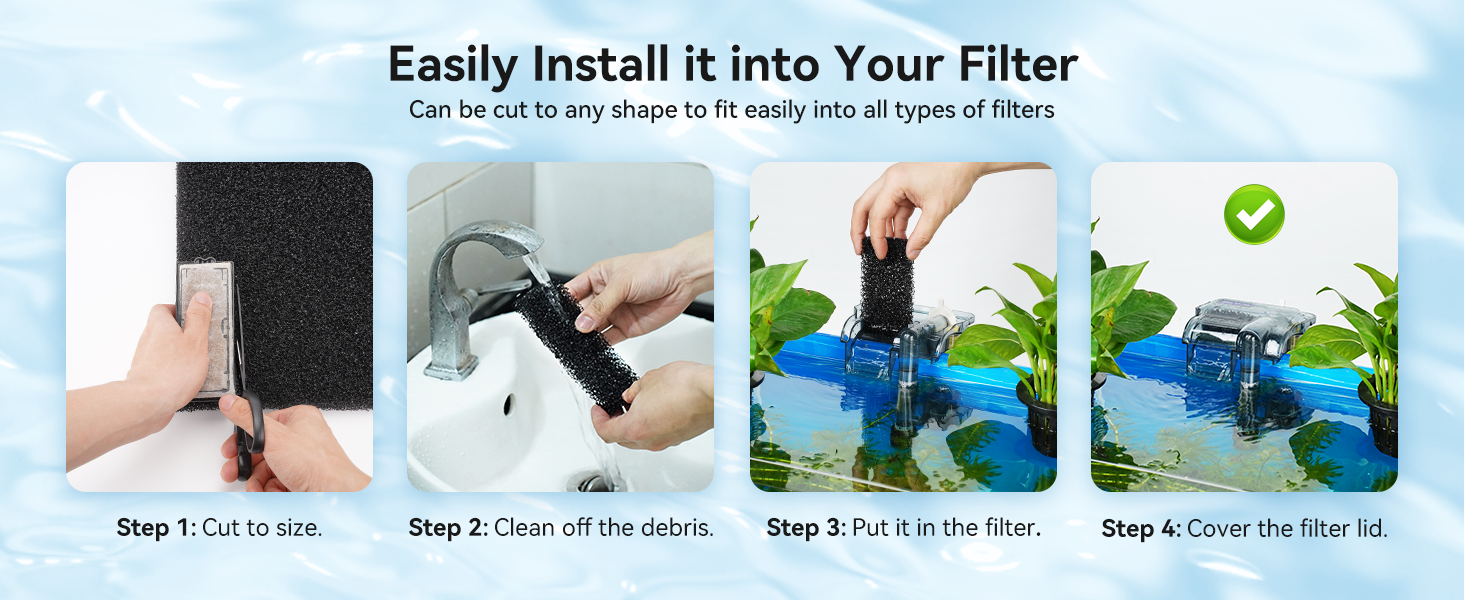 Easily Install it into Your Filter

Can be cut to any shape to fit easily into all types of filters

Step 1: Cut to size.

Step 2: Clean off the debris.

Step 3: Put it in the filter.

Step 4: Cover the filter lid.