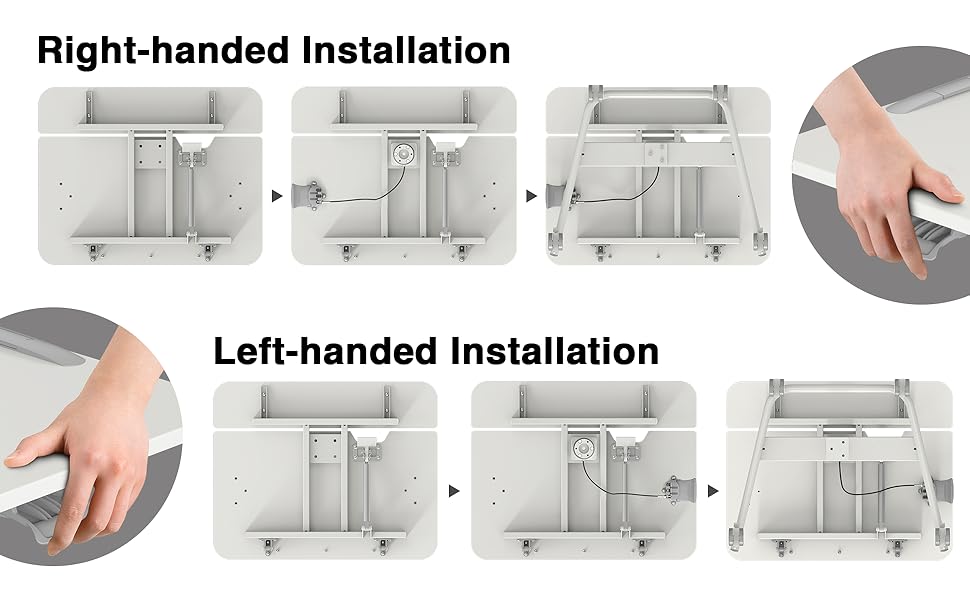 Right-handed Installation

Left-handed Installation