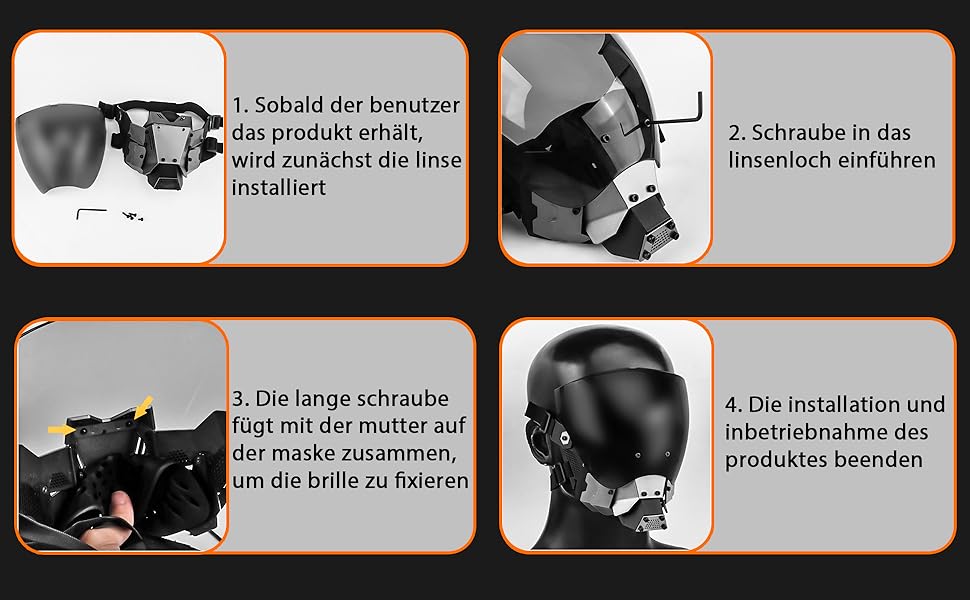 1. Sobald der benutzer das produkt erhält, wird zunächst die linse installiert

2. Schraube in das linsenloch einführen

3. Die lange schraube fügt mit der mutter auf der maske zusammen, um die brille zu fixieren

4. Die installation und inbetriebnahme des produktes beenden