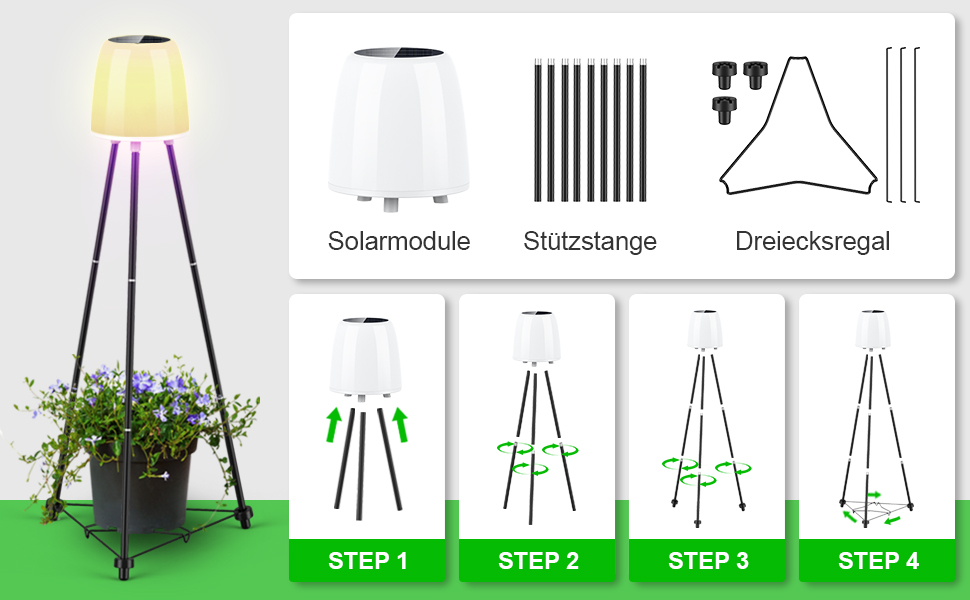 Solarmodule

Stützstange

Dreiecksregal

STEP 1

STEP 2

STEP 3

STEP 4