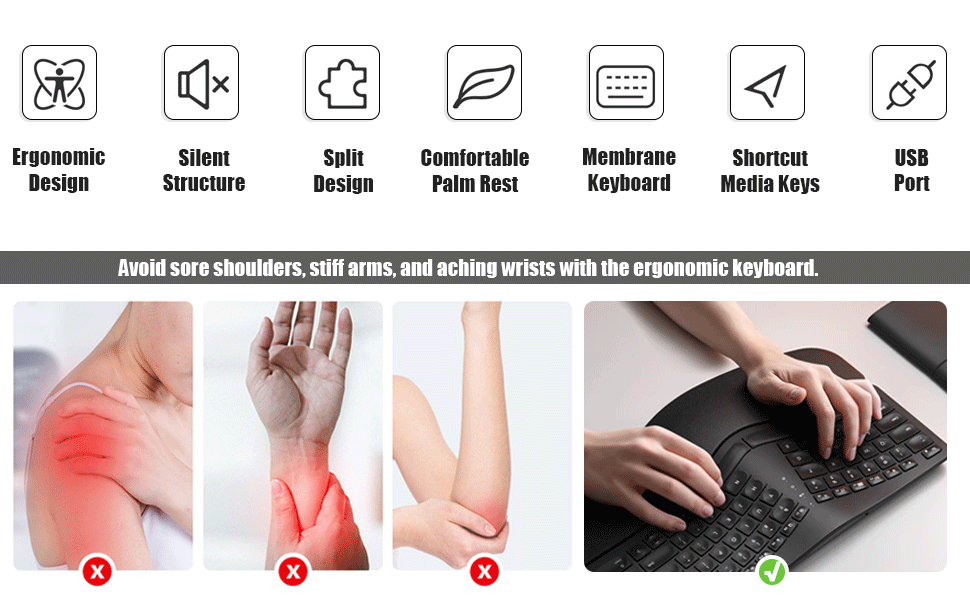 Ergonomic Design

Silent Structure

Split Design

Comfortable Palm Rest

Membrane Keyboard

Shortcut Media Keys

USB Port

Avoid sore shoulders, stiff arms, and aching wrists with the ergonomic keyboard.