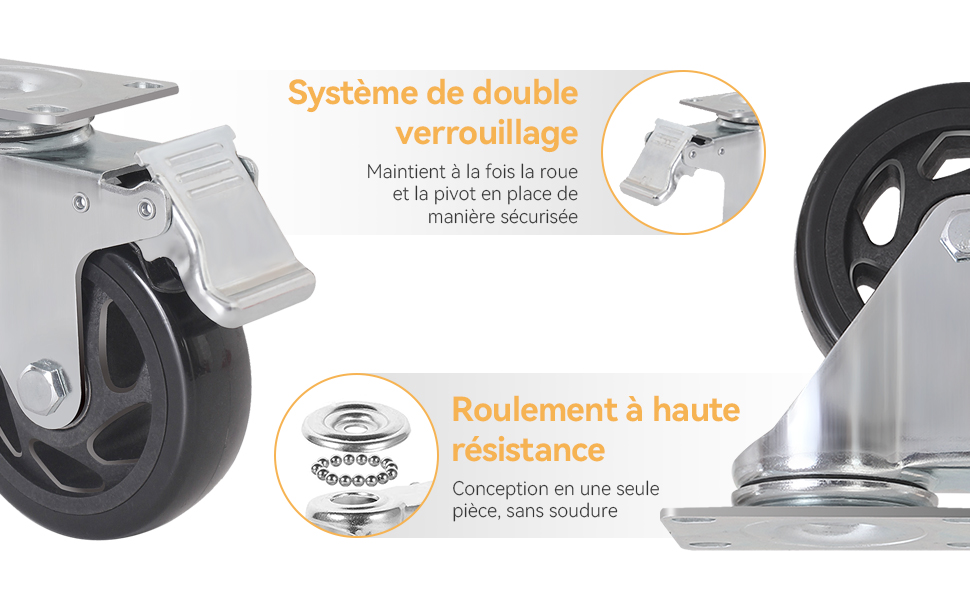 Système de double verrouillage

Maintient à la fois la roue et la pivot en place de manière sécurisée

Roulement à haute résistance

Conception en une seule pièce, sans soudure