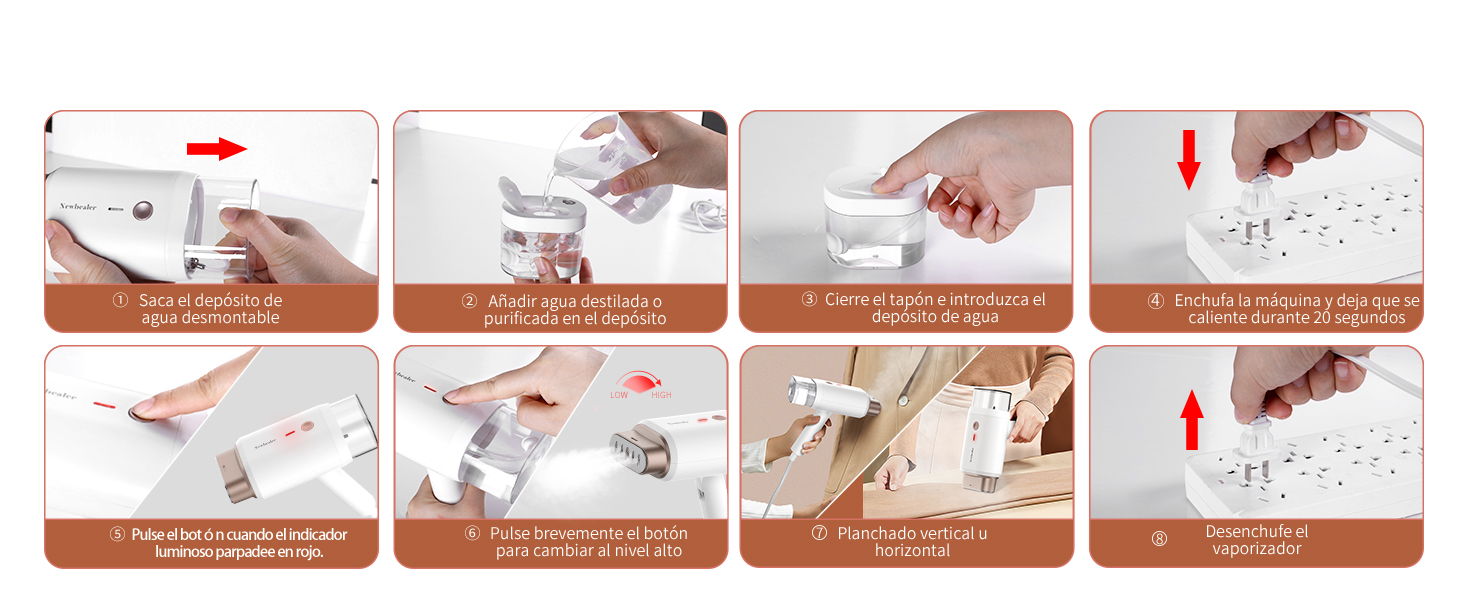 Newbealer

① Saca el depósito de agua desmontable

② Añadir agua destilada o purificada en el depósito

③ Cierre el tapón e introduzca el depósito de agua

④ Enchufa la máquina y deja que se caliente durante 20 segundos

Newbealer

⑤ Pulse el bot ó n cuando el indicador luminoso parpadee en rojo.

LOW HIGH

⑥ Pulse brevemente el botón para cambiar al nivel alto

⑦ Planchado vertical u horizontal

⑧ Desenchufe el vaporizador