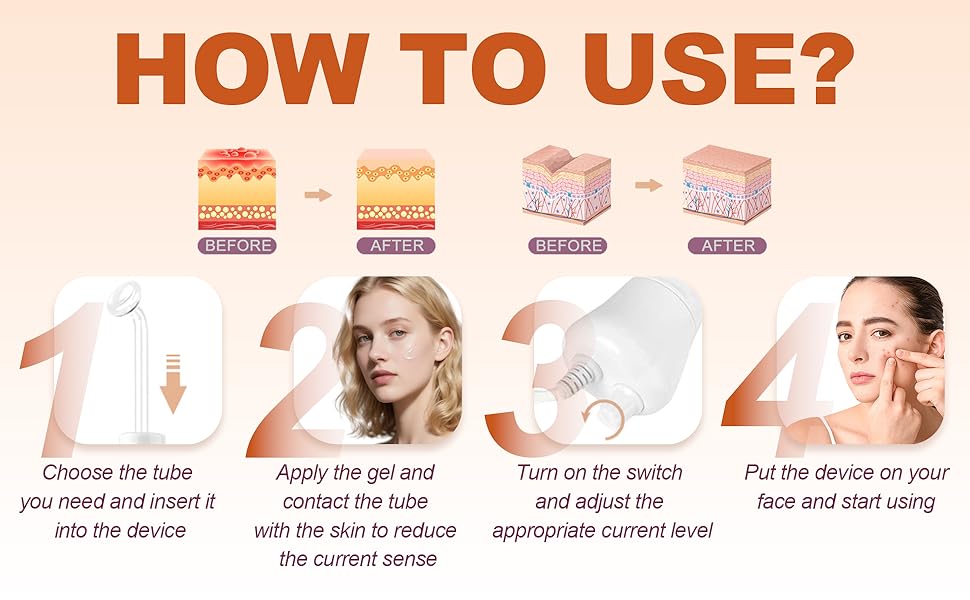 HOW TO USE?

BEFORE

AFTER

BEFORE

AFTER

1

Choose the tube you need and insert it into the device

2

Apply the gel and contact the tube with the skin to reduce the current sense

3

Turn on the switch and adjust the appropriate current level

4

Put the device on your face and start using