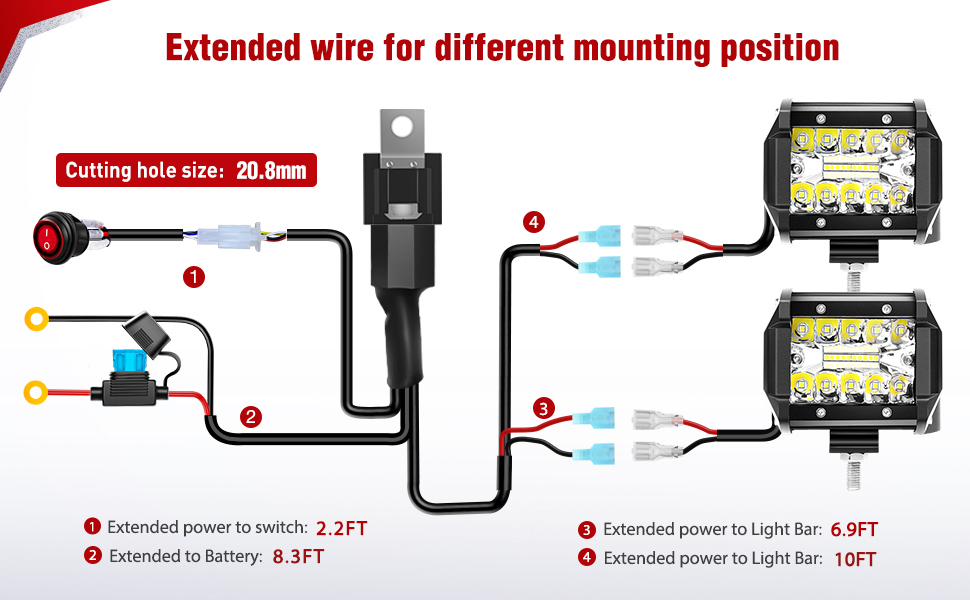 Extended wire for different mounting position

Cutting hole size: 20.8mm

4

1

2

3

1 Extended power to switch: 2.2FT
2 Extended to Battery: 8.3FT

3 Extended power to Light Bar: 6.9FT
4 Extended power to Light Bar: 10FT