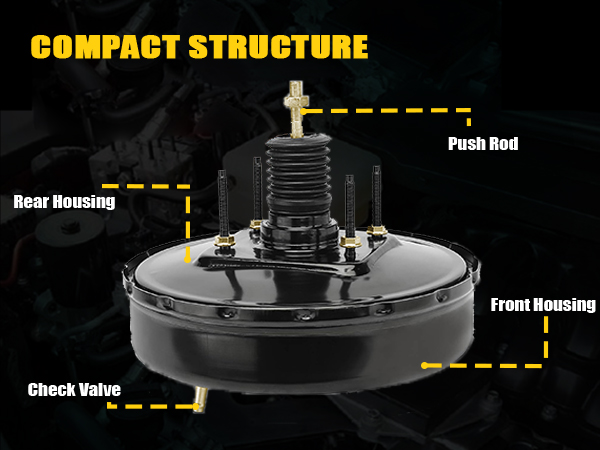 COMPACT STRUCTURE

Push Rod

Rear Housing

Front Housing

Check Valve