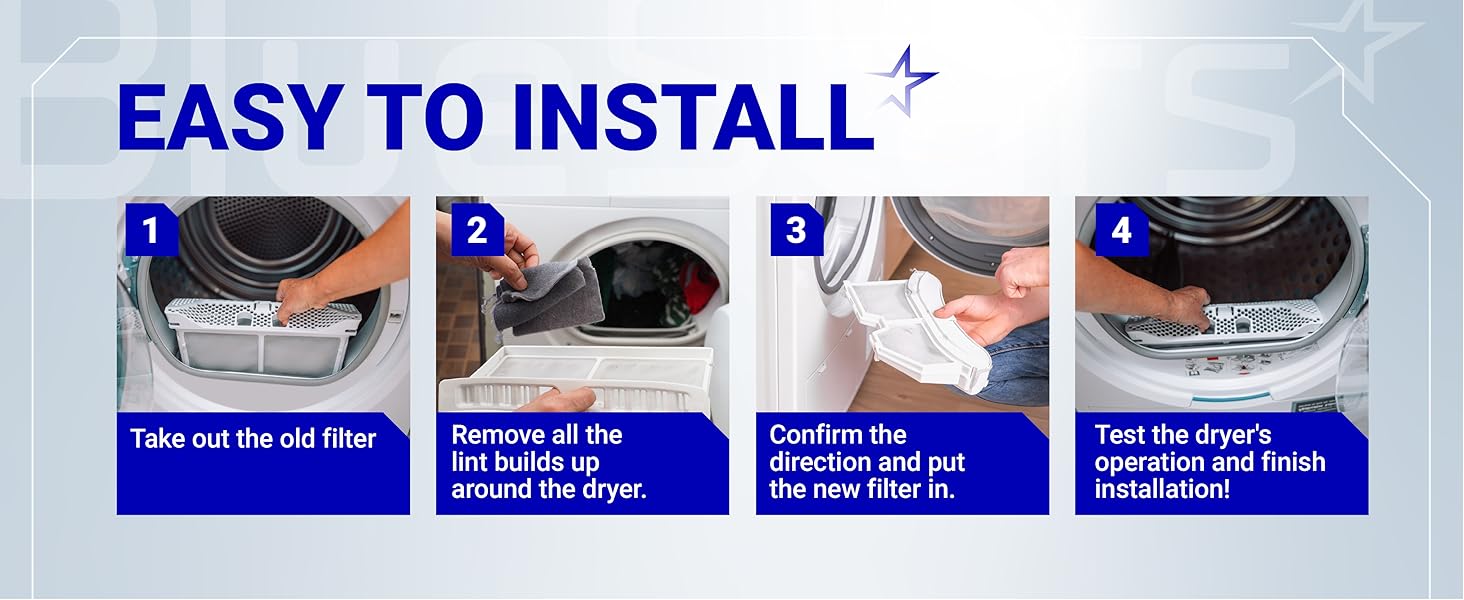 EASY TO INSTALL

1
Take out the old filter

2
Remove all the lint builds up around the dryer.

3
Confirm the direction and put the new filter in.

4
Test the dryer's operation and finish installation!