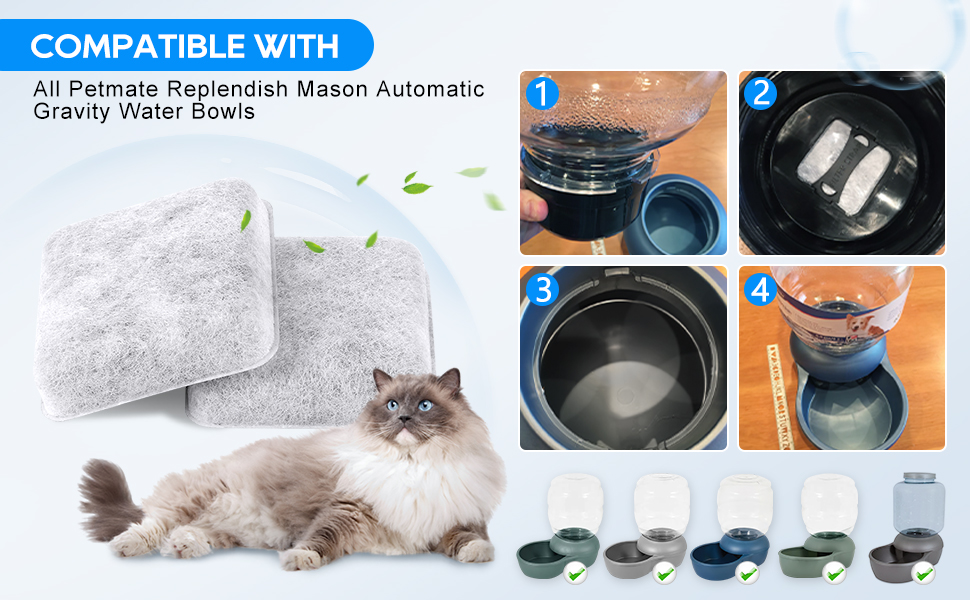 COMPATIBLE WITH

All Petmate Replendish Mason Automatic Gravity Water Bowls

1

2

3

4