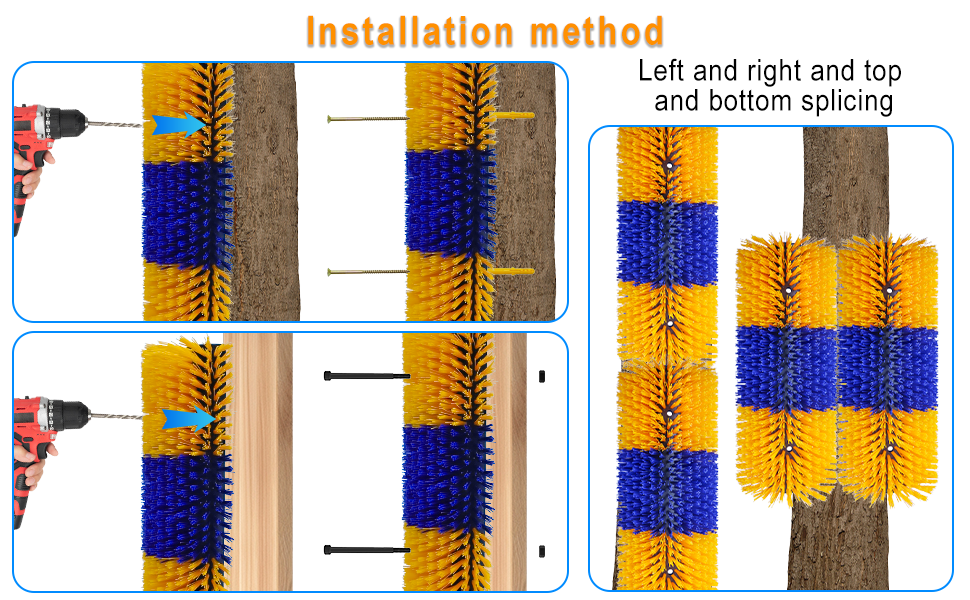 Installation method

Left and right and top and bottom splicing