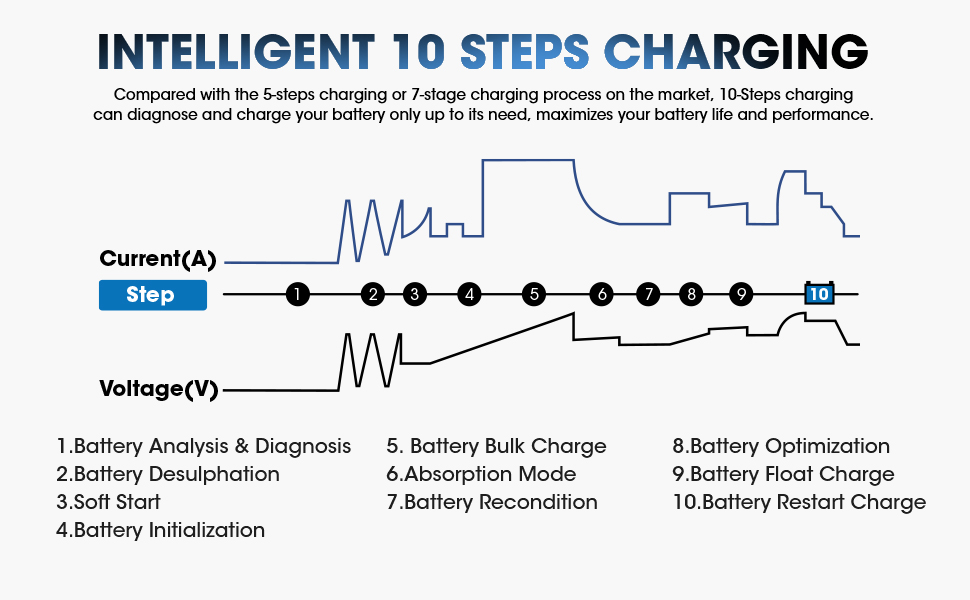 INTELLIGENT 10 STEPS CHARGING

Compared with the 5-steps charging or 7-stage charging process on the market, 10-Steps charging can diagnose and charge your battery only up to its need, maximizes your battery life and performance.

Current(A)

Step

1 2 3 4 5 6 7 8 9 10

Voltage(V)

1.Battery Analysis & Diagnosis
2.Battery Desulphation
3.Soft Start
4.Battery Initialization

5. Battery Bulk Charge
6.Absorption Mode
7.Battery Recondition

8.Battery Optimization
9.Battery Float Charge
10.Battery Restart Charge