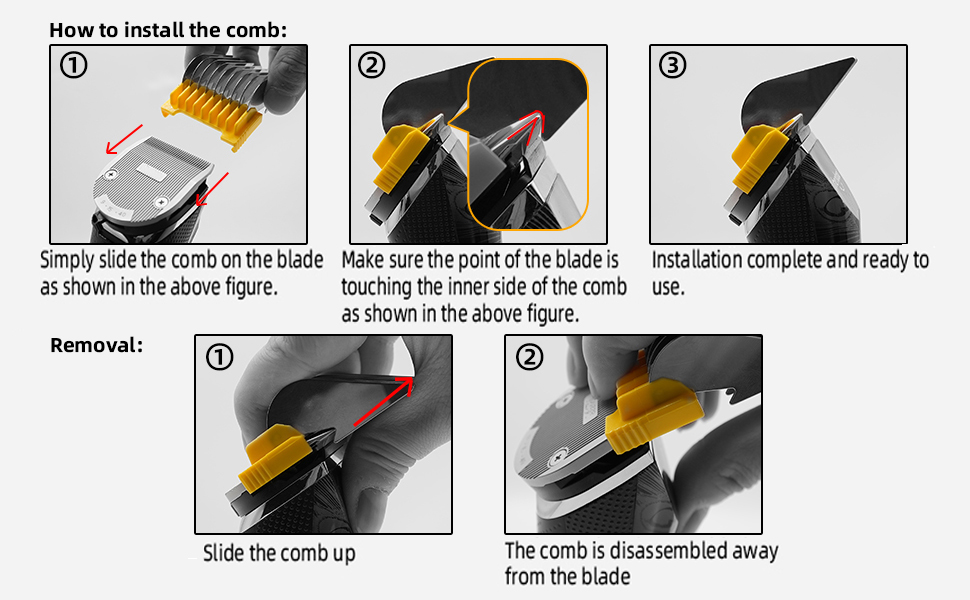 How to install the comb:

①

Simply slide the comb on the blade as shown in the above figure.

②

Make sure the point of the blade is touching the inner side of the comb as shown in the above figure.

③

Installation complete and ready to use.

Removal:

①

Slide the comb up

②

The comb is disassembled away from the blade