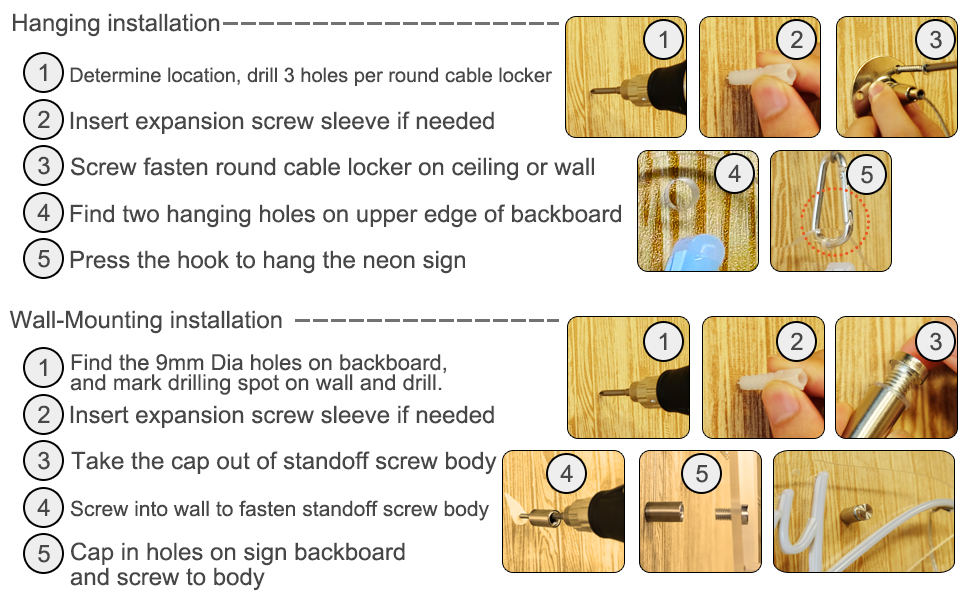 Hanging installation

1 Determine location, drill 3 holes per round cable locker

2 Insert expansion screw sleeve if needed

3 Screw fasten round cable locker on ceiling or wall

4 Find two hanging holes on upper edge of backboard

5 Press the hook to hang the neon sign

1 2 3 4 5

Wall-Mounting installation

1 Find the 9mm Dia holes on backboard, and mark drilling spot on wall and drill.

2 Insert expansion screw sleeve if needed

3 Take the cap out of standoff screw body

4 Screw into wall to fasten standoff screw body

5 Cap in holes on sign backboard and screw to body

1 2 3 4 5