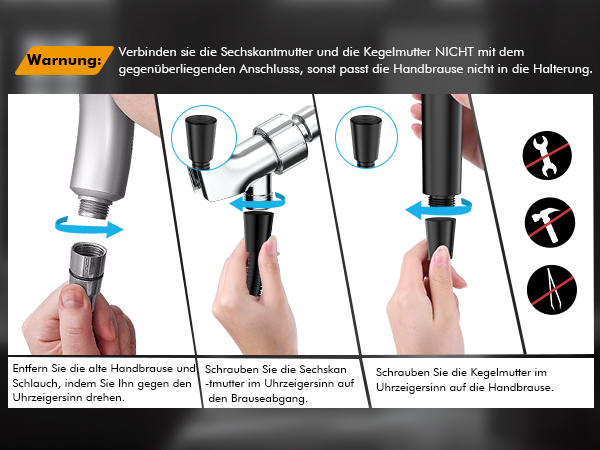 Warnung: Verbinden sie die Sechskantmutter und die Kegelmutter NICHT mit dem gegenüberliegenden Anschlusss, sonst passt die Handbrause nicht in die Halterung.

Entfern Sie die alte Handbrause und Schlauch, indem Sie Ihn gegen den Uhrzeigersinn drehen.

Schrauben Sie die Sechskan -tmutter im Uhrzeigersinn auf den Brauseabgang.

Schrauben Sie die Kegelmutter im Uhrzeigersinn auf die Handbrause.