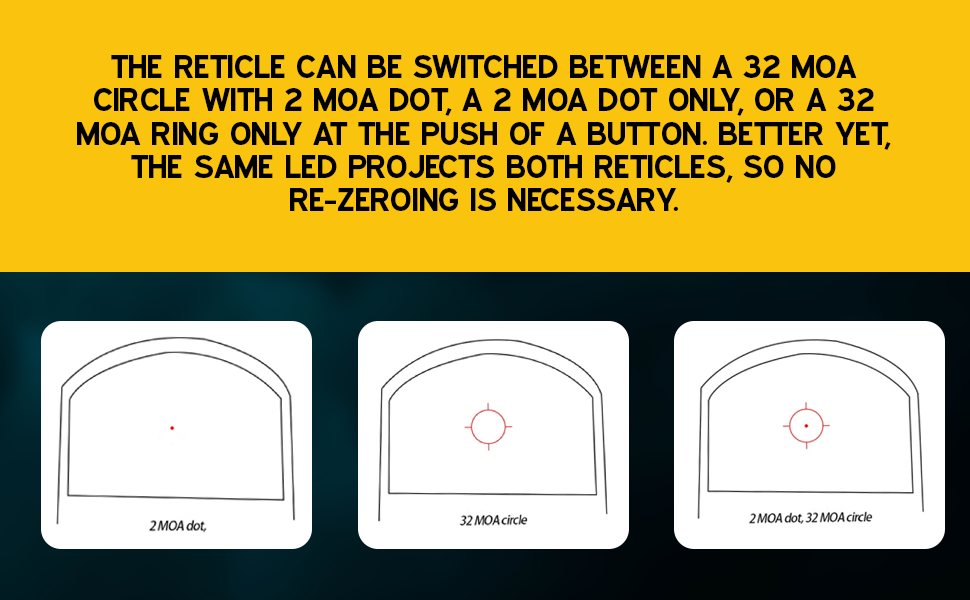 THE RETICLE CAN BE SWITCHED BETWEEN A 32 MOA CIRCLE WITH 2 MOA DOT, A 2 MOA DOT ONLY, OR A 32 MOA RING ONLY AT THE PUSH OF A BUTTON. BETTER YET, THE SAME LED PROJECTS BOTH RETICLES, SO NO RE-ZEROING IS NECESSARY.

2 MOA dot,

32 MOA circle

2 MOA dot, 32 MOA circle