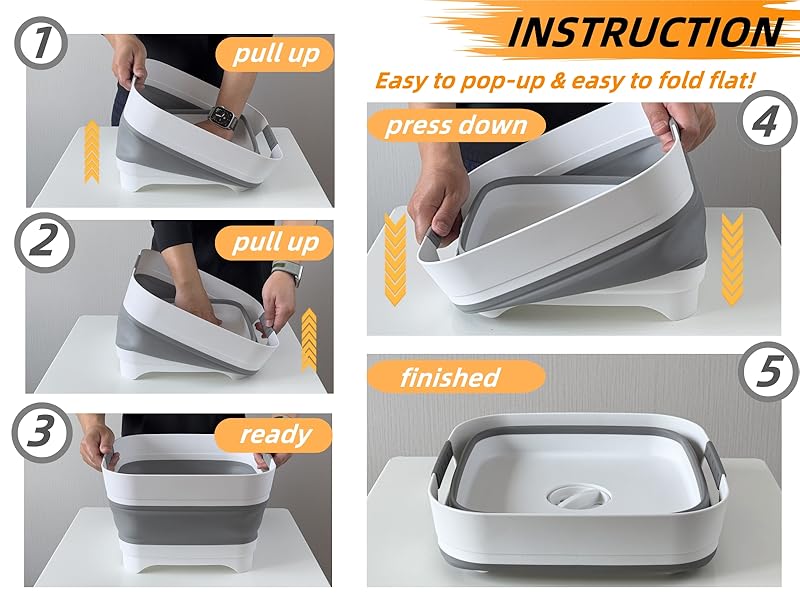 INSTRUCTION

Easy to pop-up & easy to fold flat!

1
pull up

2
pull up

3
ready

press down
4

finished
5