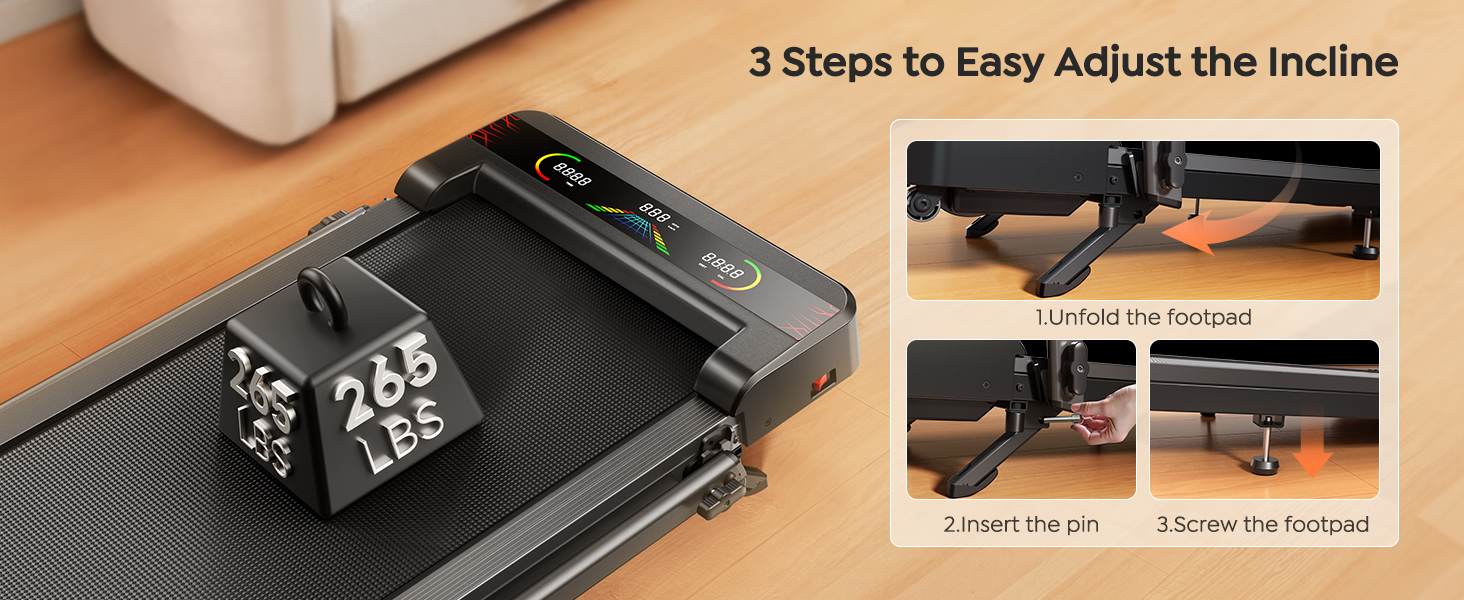 3 Steps to Easy Adjust the Incline

8888

888

8888

265 LBS

265 LBS

1.Unfold the footpad

2.Insert the pin

3.Screw the footpad