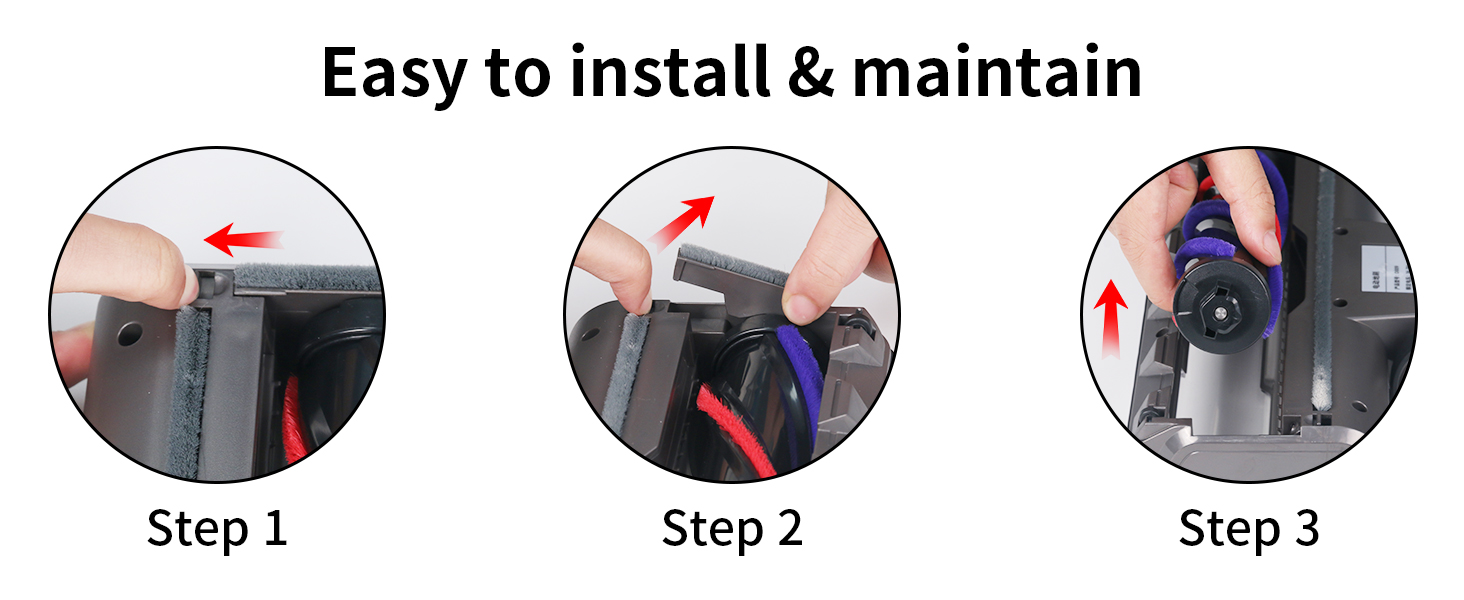 Easy to install & maintain

Step 1

Step 2

Step 3