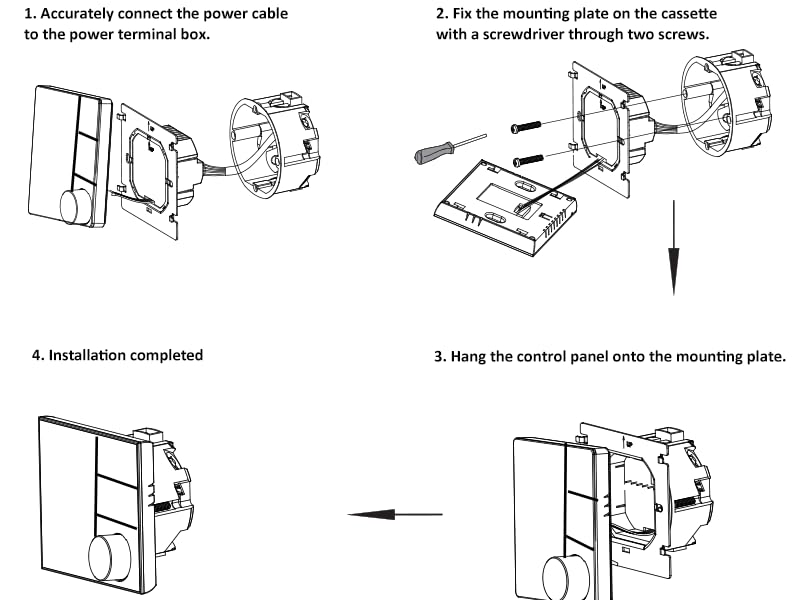 1. Accurately connect the power cable to the power terminal box.

2. Fix the mounting plate on the cassette with a screwdriver through two screws.

4. Installation completed

3. Hang the control panel onto the mounting plate.