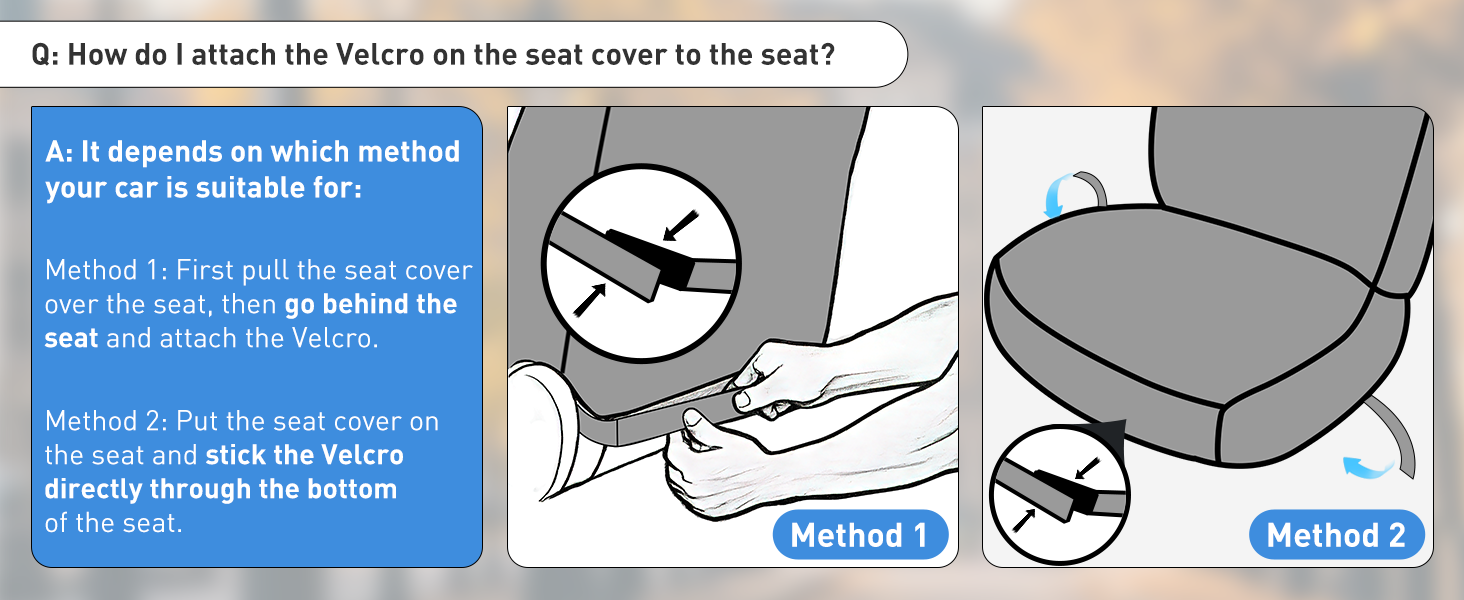 Q: How do I attach the Velcro on the seat cover to the seat?

A: It depends on which method your car is suitable for:

Method 1: First pull the seat cover over the seat, then go behind the seat and attach the Velcro.

Method 2: Put the seat cover on the seat and stick the Velcro directly through the bottom of the seat.

Method 1

Method 2