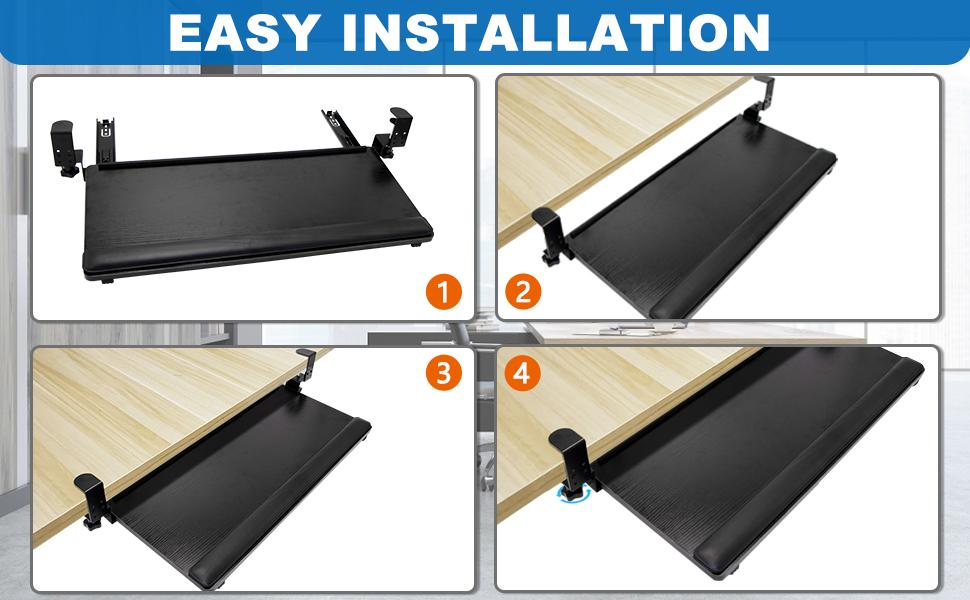 EASY INSTALLATION

1

2

3

4