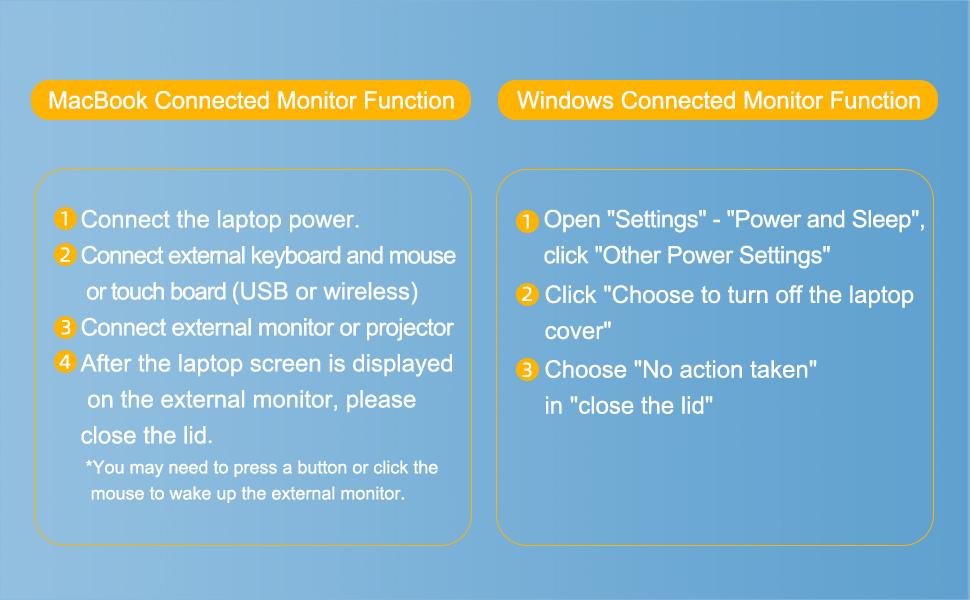 MacBook Connected Monitor Function

1 Connect the laptop power.
2 Connect external keyboard and mouse or touch board (USB or wireless)
3 Connect external monitor or projector
4 After the laptop screen is displayed on the external monitor, please close the lid.
*You may need to press a button or click the mouse to wake up the external monitor.

Windows Connected Monitor Function

1 Open "Settings" - "Power and Sleep", click "Other Power Settings"
2 Click "Choose to turn off the laptop cover"
3 Choose "No action taken" in "close the lid"