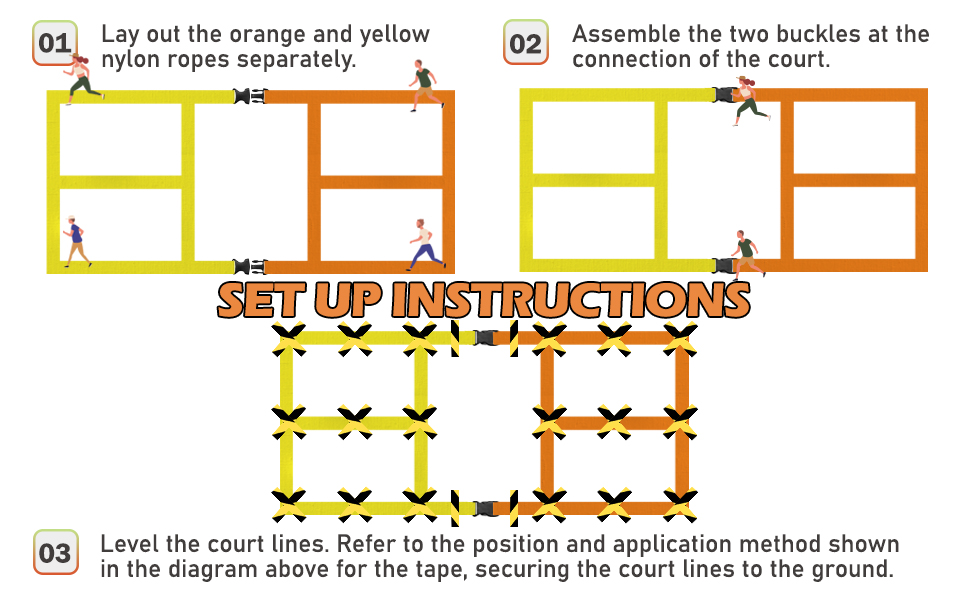 01 Lay out the orange and yellow nylon ropes separately.

02 Assemble the two buckles at the connection of the court.

SET UP INSTRUCTIONS

03 Level the court lines. Refer to the position and application method shown in the diagram above for the tape, securing the court lines to the ground.