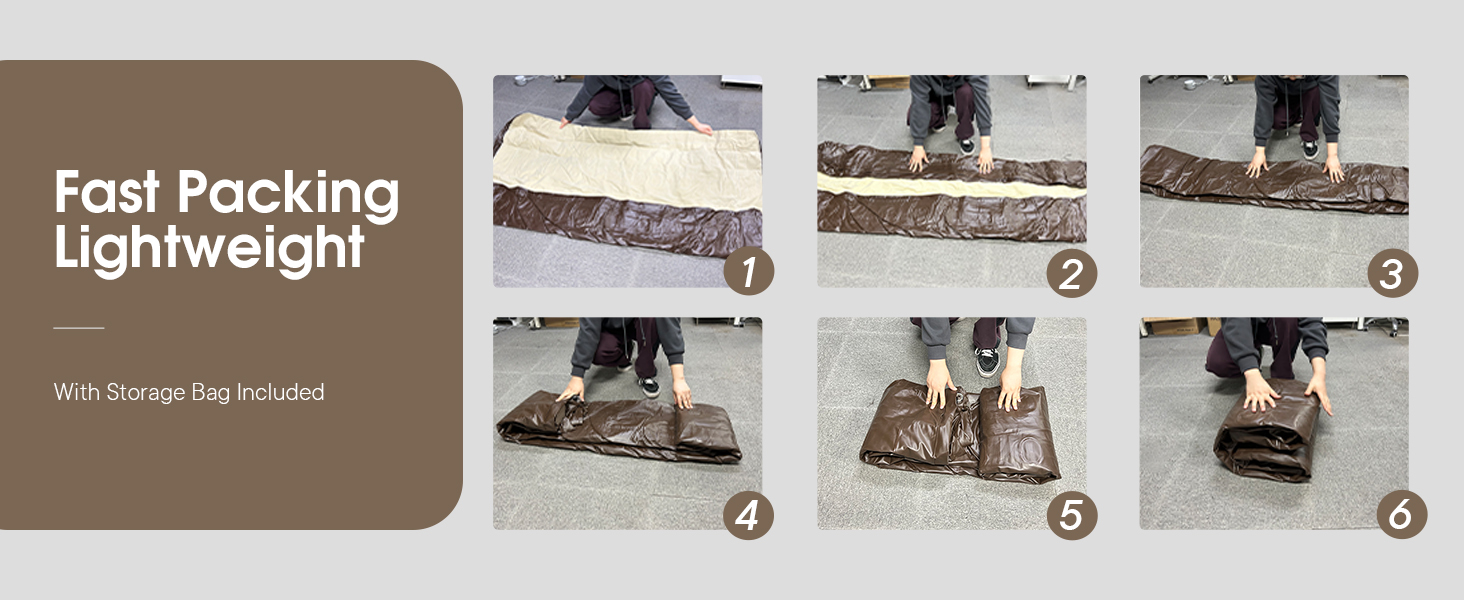 Fast Packing
Lightweight

With Storage Bag Included

1

2

3

4

5

6