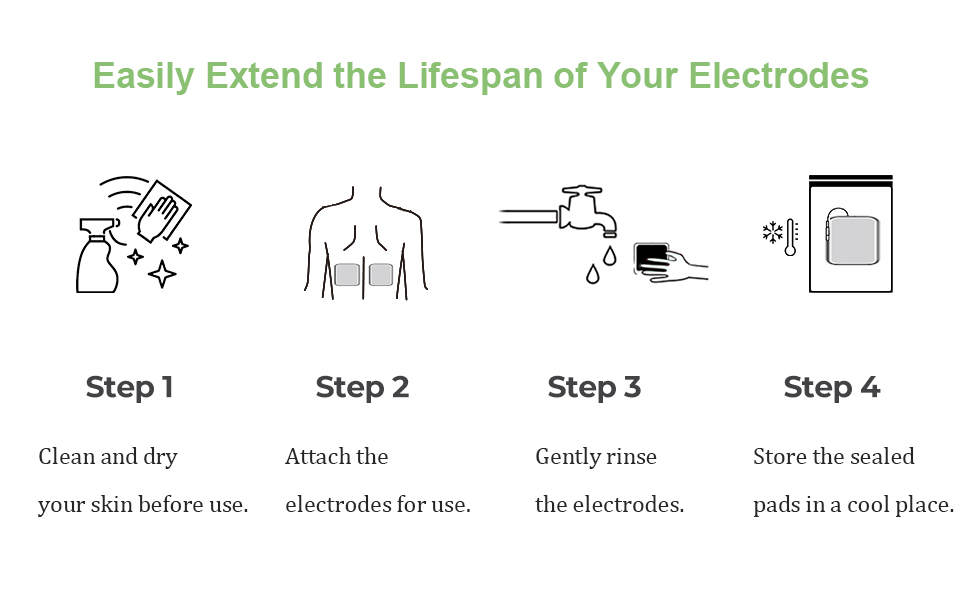 Easily Extend the Lifespan of Your Electrodes

Step 1

Clean and dry your skin before use.

Step 2

Attach the electrodes for use.

Step 3

Gently rinse the electrodes.

Step 4

Store the sealed pads in a cool place.