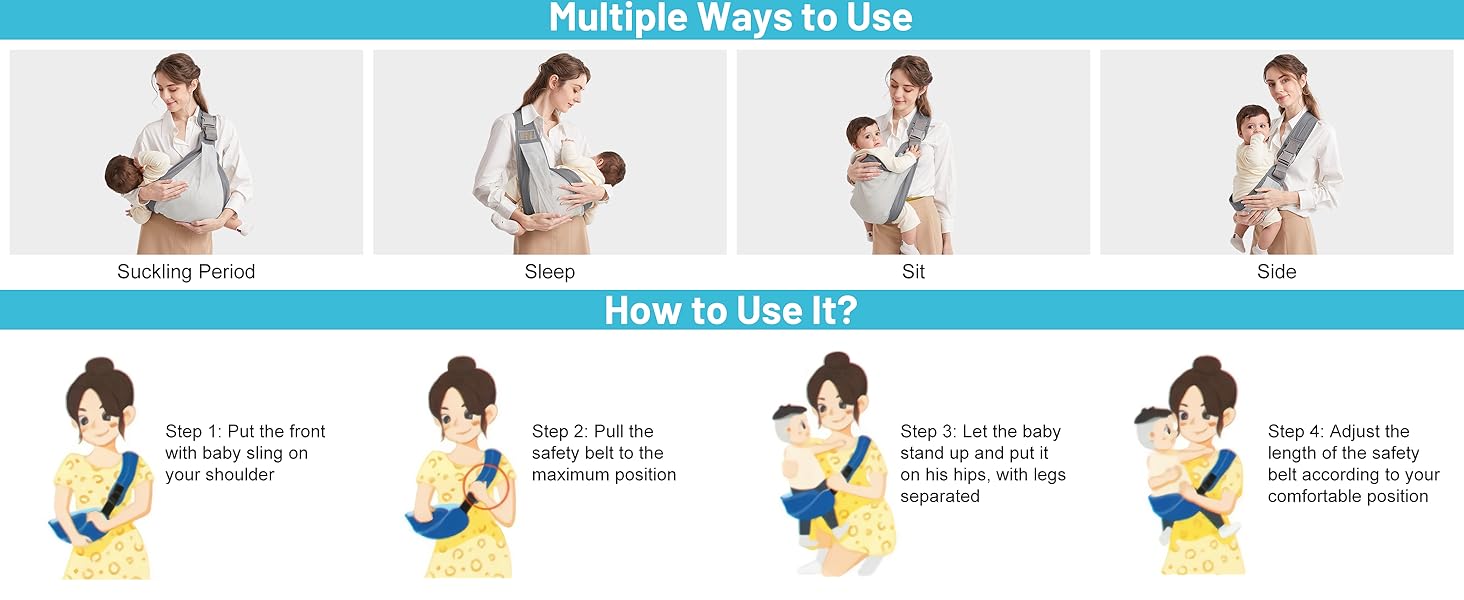 Multiple Ways to Use

Suckling Period

Sleep

Sit

Side

How to Use It?

Step 1: Put the front with baby sling on your shoulder

Step 2: Pull the safety belt to the maximum position

Step 3: Let the baby stand up and put it on his hips, with legs separated

Step 4: Adjust the length of the safety belt according to your comfortable position