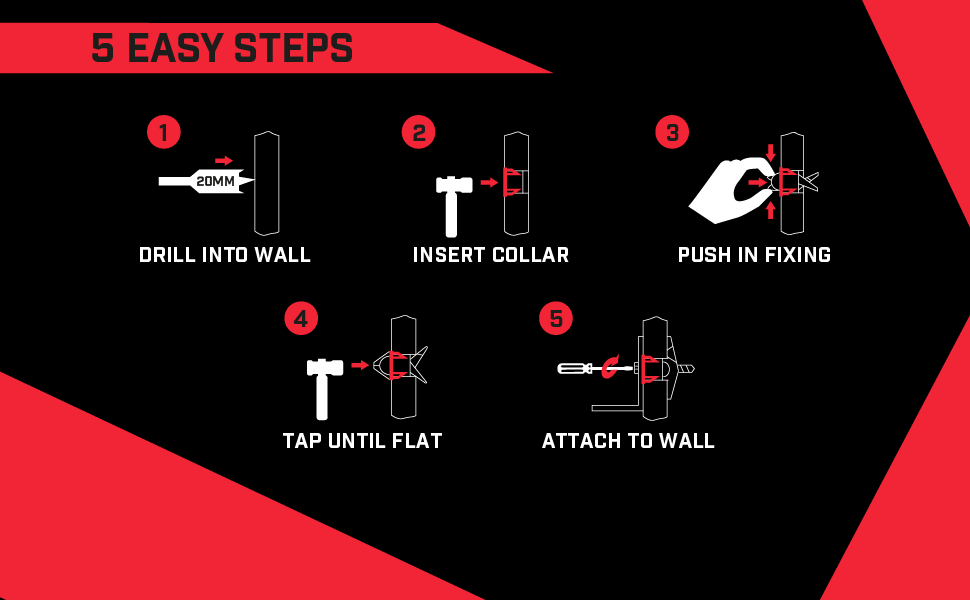 5 EASY STEPS

1
20MM
DRILL INTO WALL

2
INSERT COLLAR

3
PUSH IN FIXING

4
TAP UNTIL FLAT

5
ATTACH TO WALL