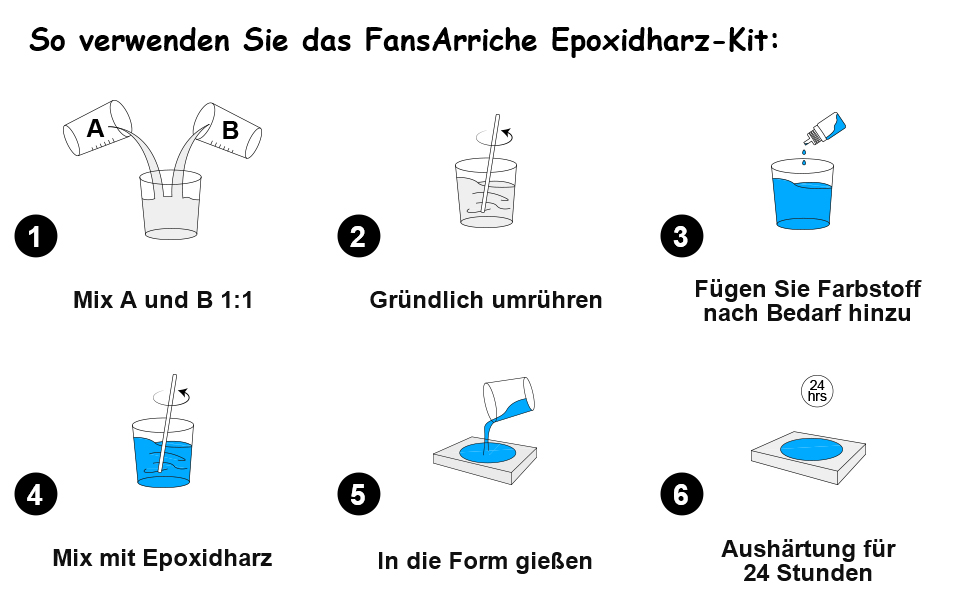 So verwenden Sie das FansArriche Epoxidharz-Kit:

A B

1

Mix A und B 1:1

2

Gründlich umrühren

3

Fügen Sie Farbstoff nach Bedarf hinzu

4

Mix mit Epoxidharz

5

In die Form gießen

24 hrs

6

Aushärtung für 24 Stunden