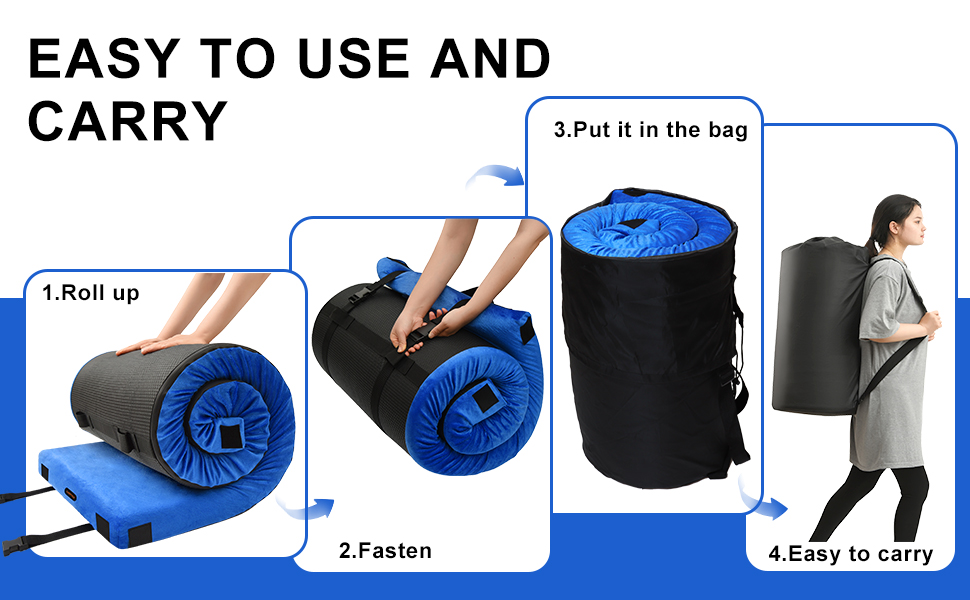 EASY TO USE AND CARRY

1.Roll up

2.Fasten

3.Put it in the bag

4.Easy to carry