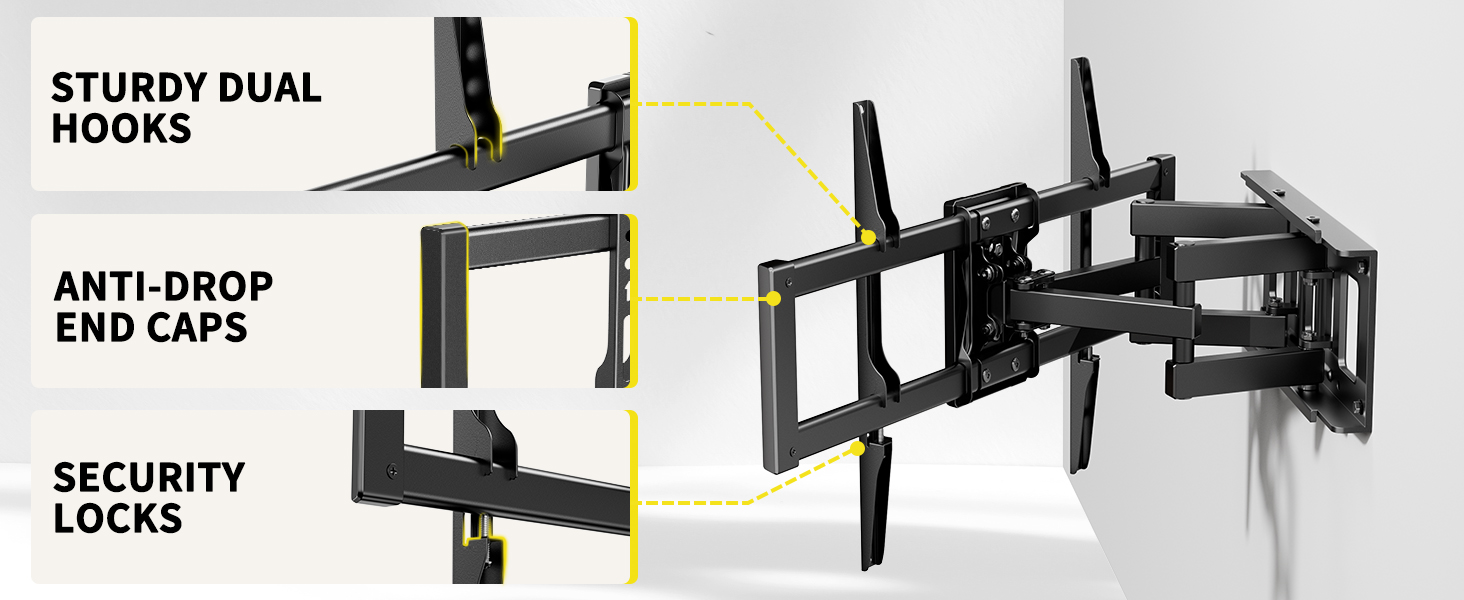 STURDY DUAL HOOKS

ANTI-DROP END CAPS

SECURITY LOCKS