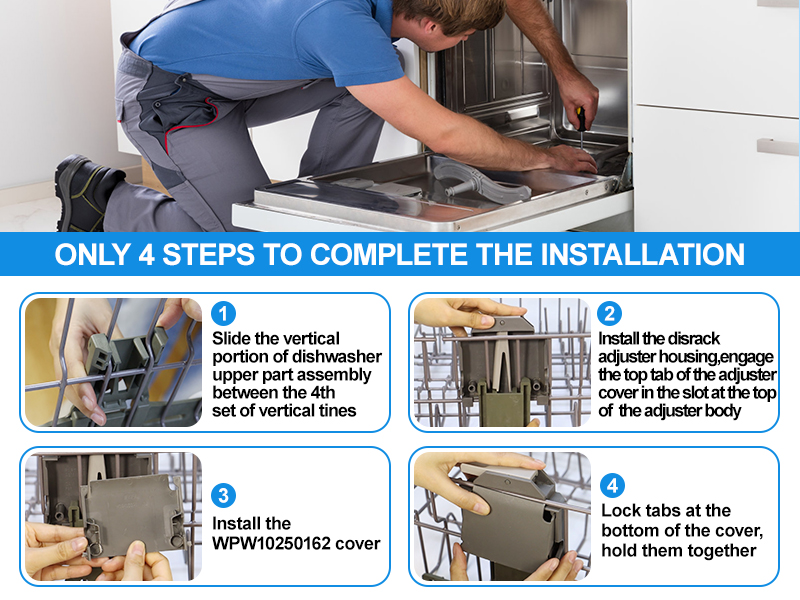 ONLY 4 STEPS TO COMPLETE THE INSTALLATION

1
Slide the vertical portion of dishwasher upper part assembly between the 4th set of vertical tines

2
Install the disrack adjuster housing,engage the top tab of the adjuster cover in the slot at the top of the adjuster body

3
Install the WPW10250162 cover

4
Lock tabs at the bottom of the cover, hold them together