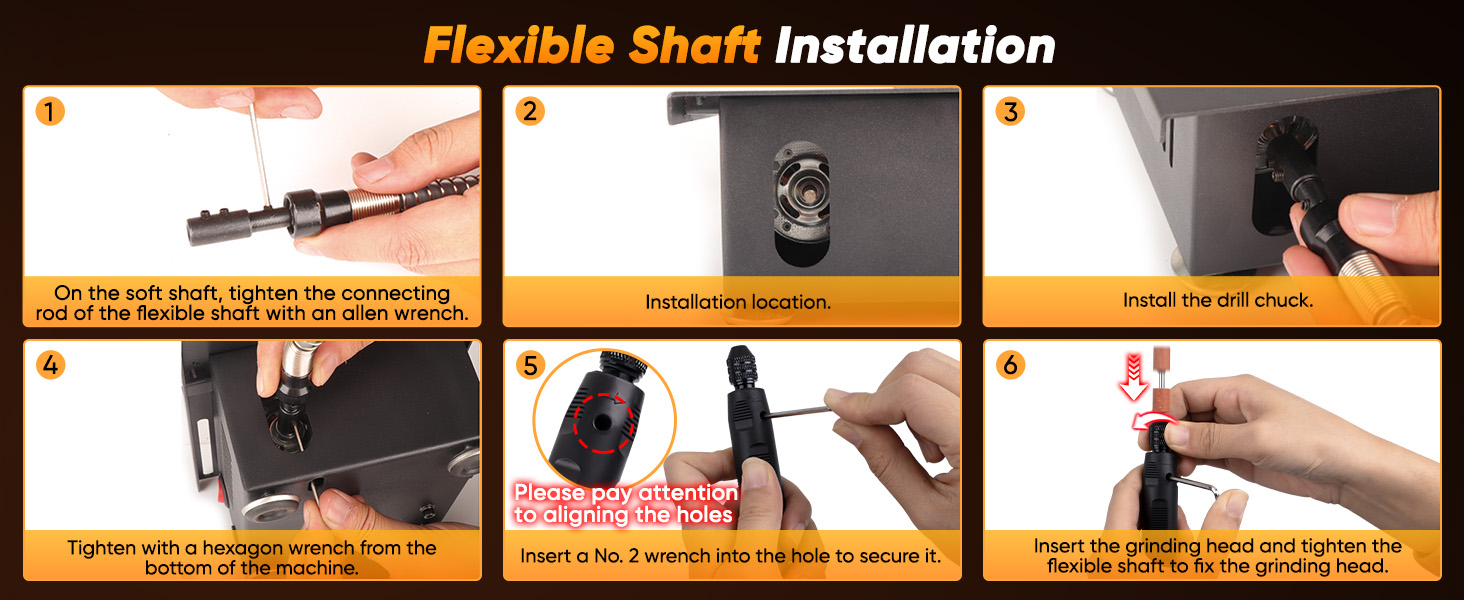 Flexible Shaft Installation

1

On the soft shaft, tighten the connecting rod of the flexible shaft with an allen wrench.

2

Installation location.

3

Install the drill chuck.

4

Tighten with a hexagon wrench from the bottom of the machine.

5

Please pay attention to aligning the holes

Insert a No. 2 wrench into the hole to secure it.

6

Insert the grinding head and tighten the flexible shaft to fix the grinding head.