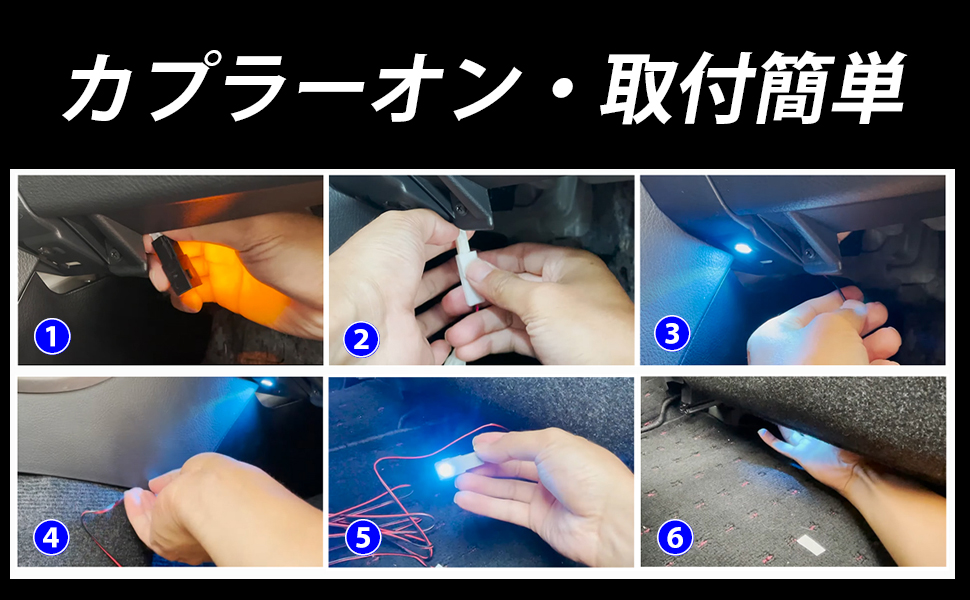 カプラーオン・取付簡単

1

2

3

4

5

6