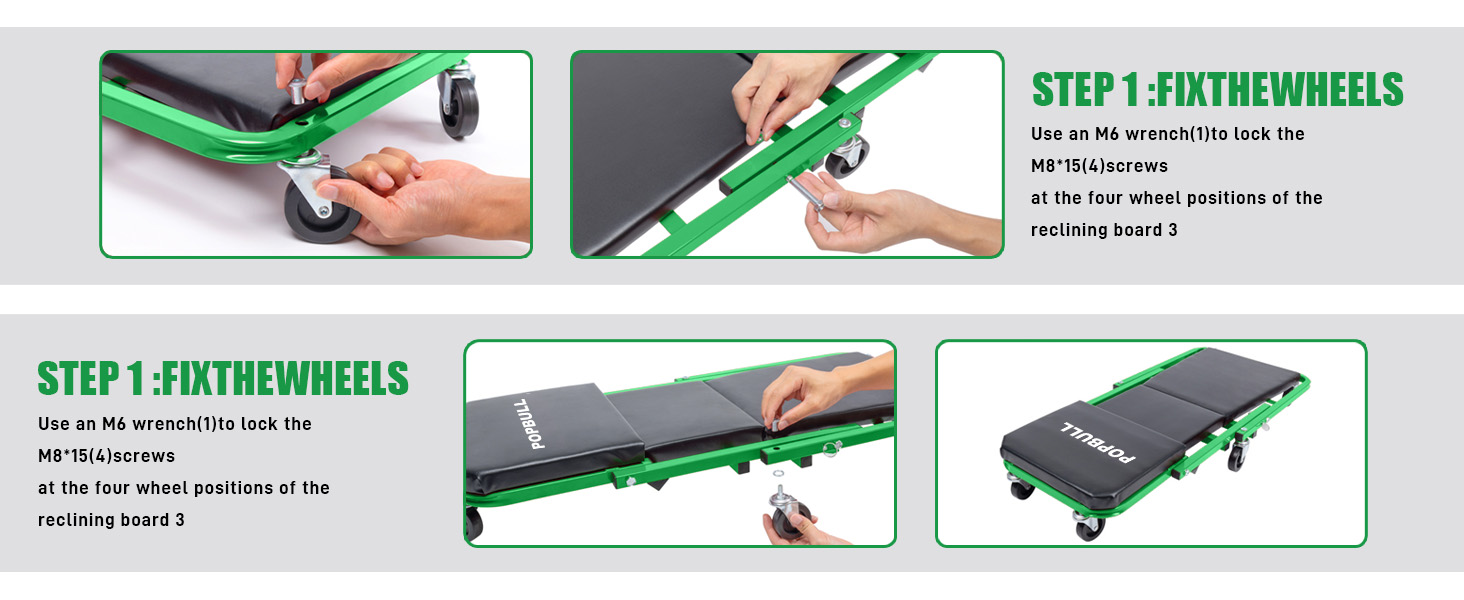 STEP 1 :FIXTHEWHEELS

Use an M6 wrench(1)to lock the M8*15(4)screws at the four wheel positions of the reclining board 3

STEP 1 :FIXTHEWHEELS

Use an M6 wrench(1)to lock the M8*15(4)screws at the four wheel positions of the reclining board 3

POPBULL

POPBULL