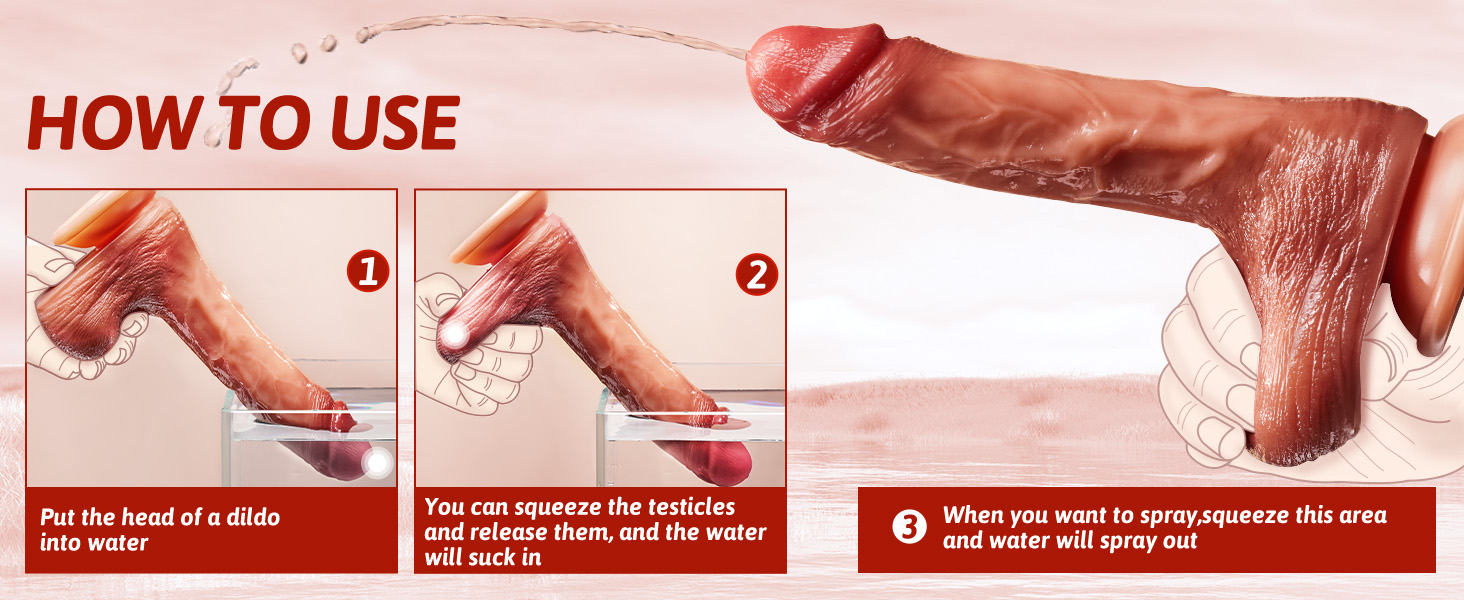 HOW TO USE

1

Put the head of a dildo into water

2

You can squeeze the testicles and release them, and the water will suck in

3 When you want to spray,squeeze this area and water will spray out