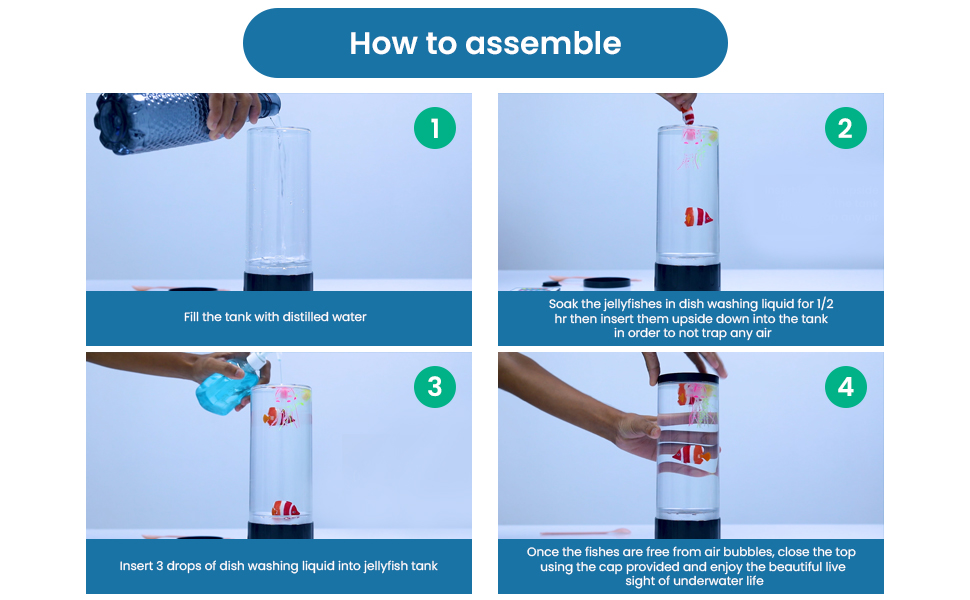 How to assemble

1

Fill the tank with distilled water

2

Soak the jellyfishes in dish washing liquid for 1/2 hr then insert them upside down into the tank in order to not trap any air

3

Insert 3 drops of dish washing liquid into jellyfish tank

4

Once the fishes are free from air bubbles, close the top using the cap provided and enjoy the beautiful live sight of underwater life