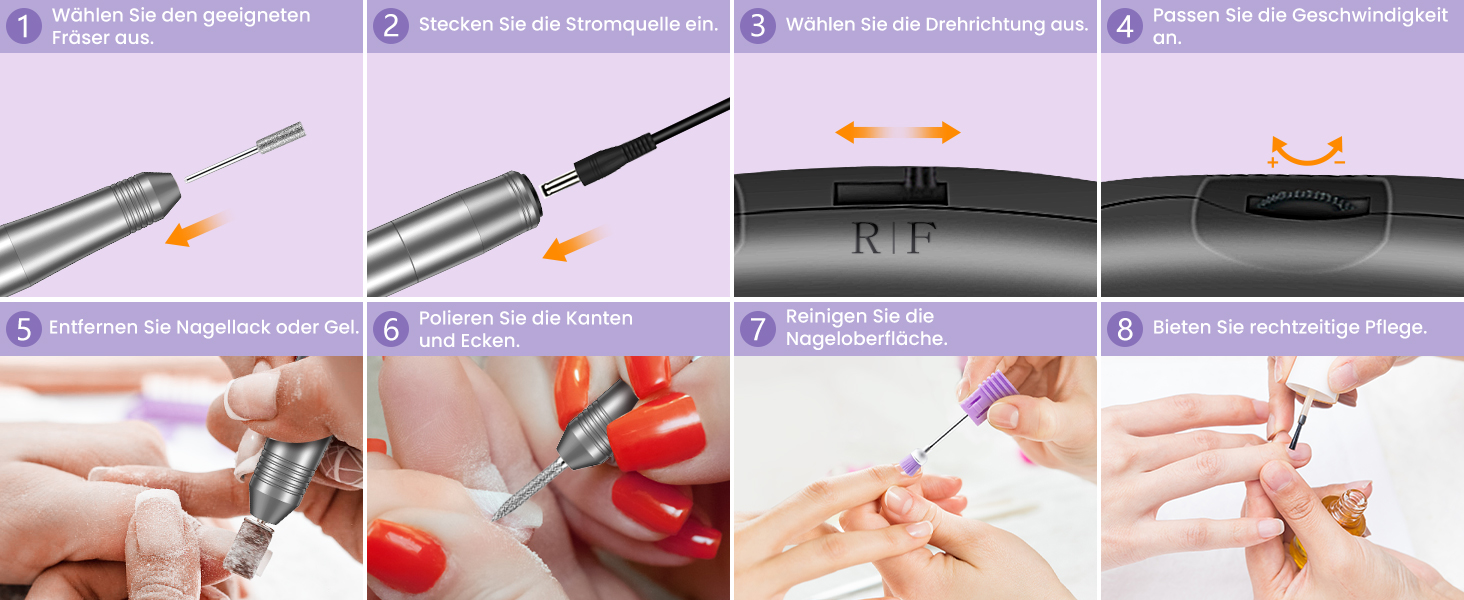 1 Wählen Sie den geeigneten Fräser aus.

2 Stecken Sie die Stromquelle ein.

3 Wählen Sie die Drehrichtung aus.

R|F

4 Passen Sie die Geschwindigkeit an.

+ −

5 Entfernen Sie Nagellack oder Gel.

6 Polieren Sie die Kanten und Ecken.

7 Reinigen Sie die Nageloberfläche.

8 Bieten Sie rechtzeitige Pflege.