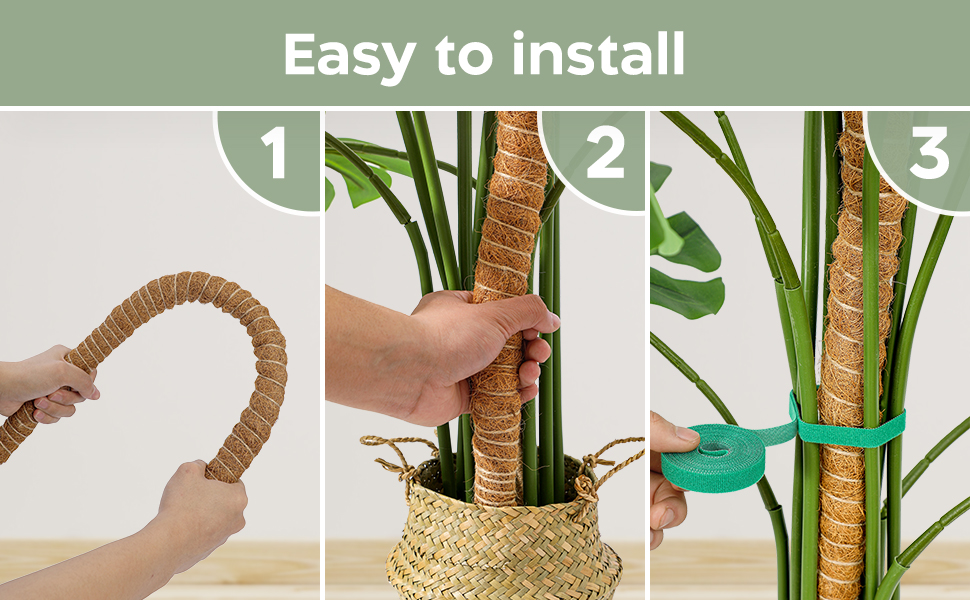 Easy to install

1

2

3