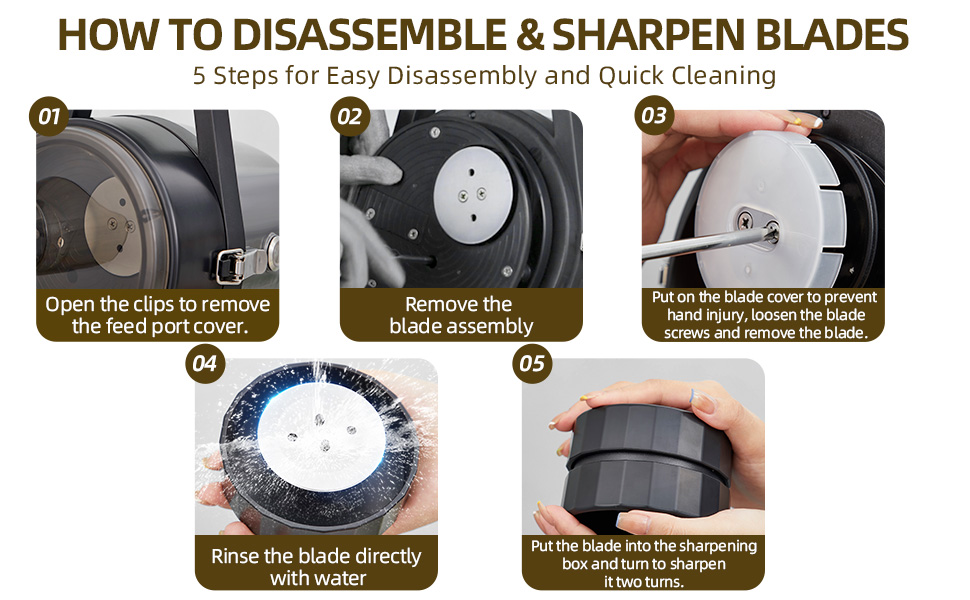 HOW TO DISASSEMBLE & SHARPEN BLADES

5 Steps for Easy Disassembly and Quick Cleaning

01

Open the clips to remove the feed port cover.

02

Remove the blade assembly

03

Put on the blade cover to prevent hand injury, loosen the blade screws and remove the blade.

04

Rinse the blade directly with water

05

Put the blade into the sharpening box and turn to sharpen it two turns.