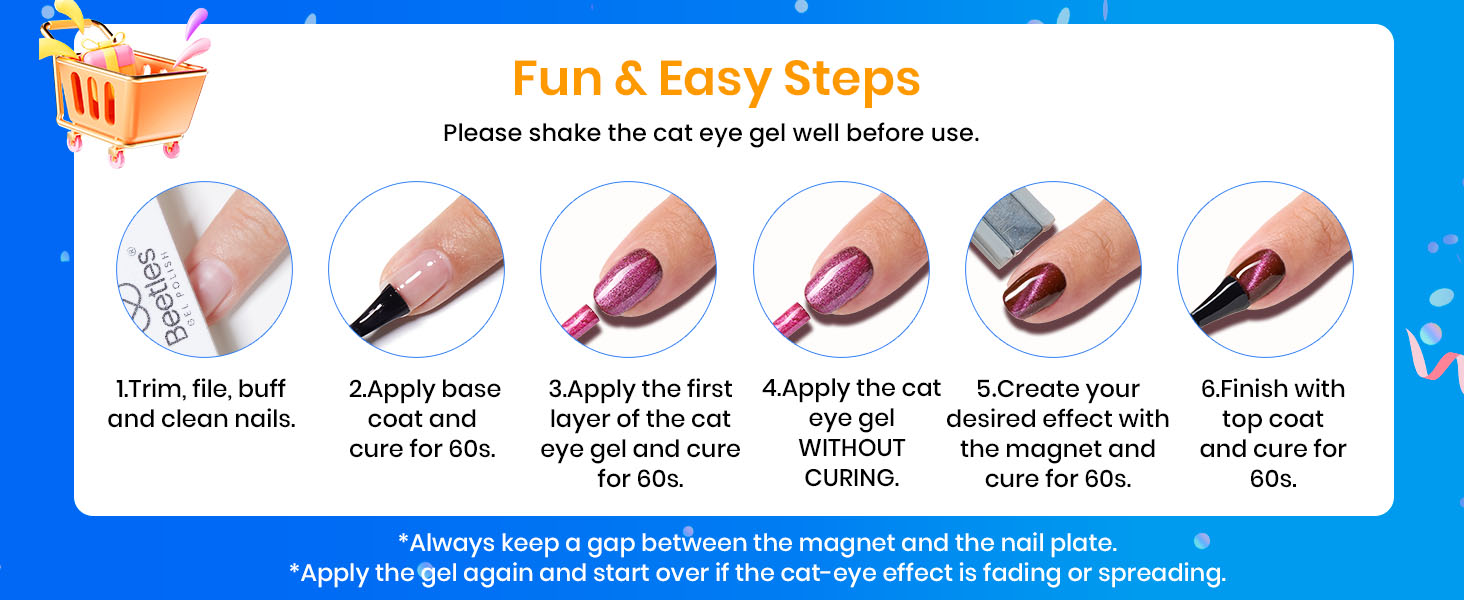 Fun & Easy Steps

Please shake the cat eye gel well before use.

Beetles GEL POLISH

1.Trim, file, buff and clean nails.

2.Apply base coat and cure for 60s.

3.Apply the first layer of the cat eye gel and cure for 60s.

4.Apply the cat eye gel WITHOUT CURING.

5.Create your desired effect with the magnet and cure for 60s.

6.Finish with top coat and cure for 60s.

*Always keep a gap between the magnet and the nail plate.
*Apply the gel again and start over if the cat-eye effect is fading or spreading.