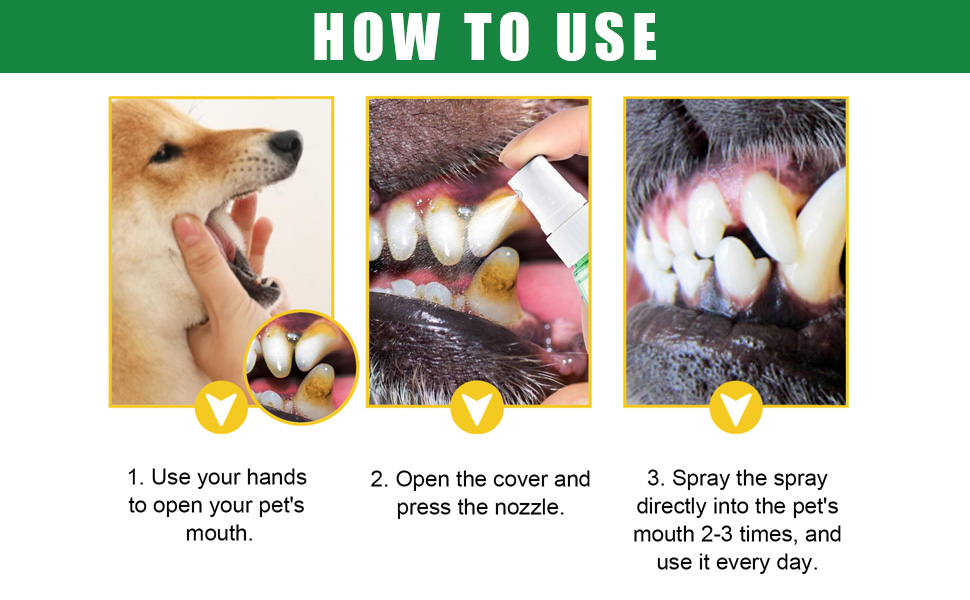 HOW TO USE

1. Use your hands to open your pet's mouth.

2. Open the cover and press the nozzle.

3. Spray the spray directly into the pet's mouth 2-3 times, and use it every day.