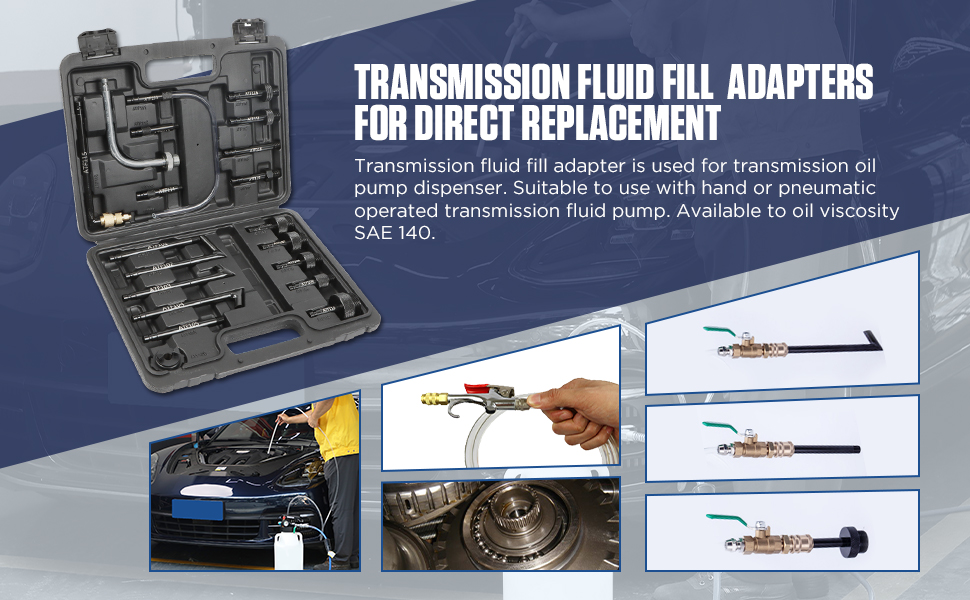 TRANSMISSION FLUID FILL ADAPTERS FOR DIRECT REPLACEMENT

Transmission fluid fill adapter is used for transmission oil pump dispenser. Suitable to use with hand or pneumatic operated transmission fluid pump. Available to oil viscosity SAE 140.