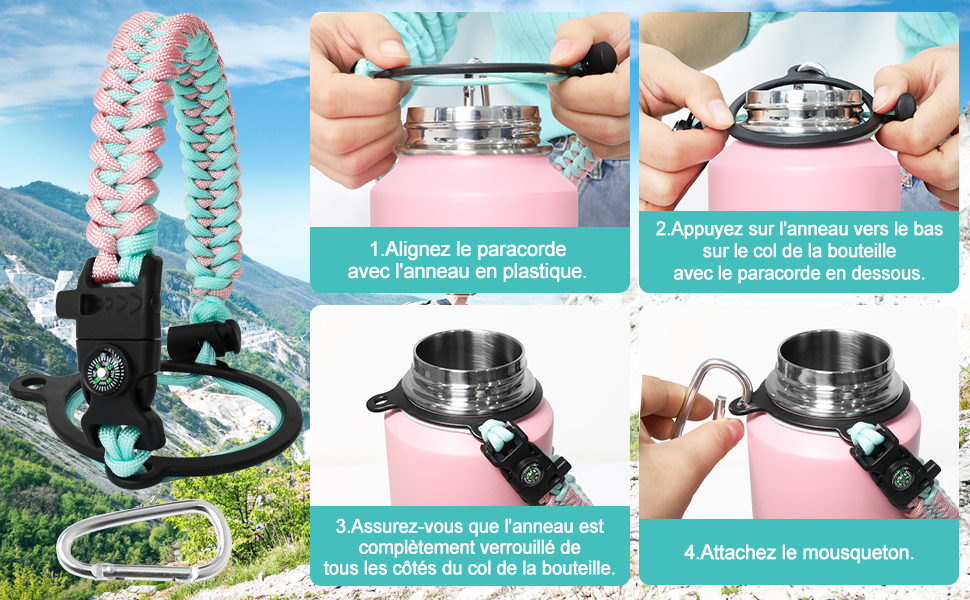 1.Alignez le paracorde avec l'anneau en plastique.

2.Appuyez sur l'anneau vers le bas sur le col de la bouteille avec le paracorde en dessous.

3.Assurez-vous que l'anneau est complètement verrouillé de tous les côtés du col de la bouteille.

4.Attachez le mousqueton.