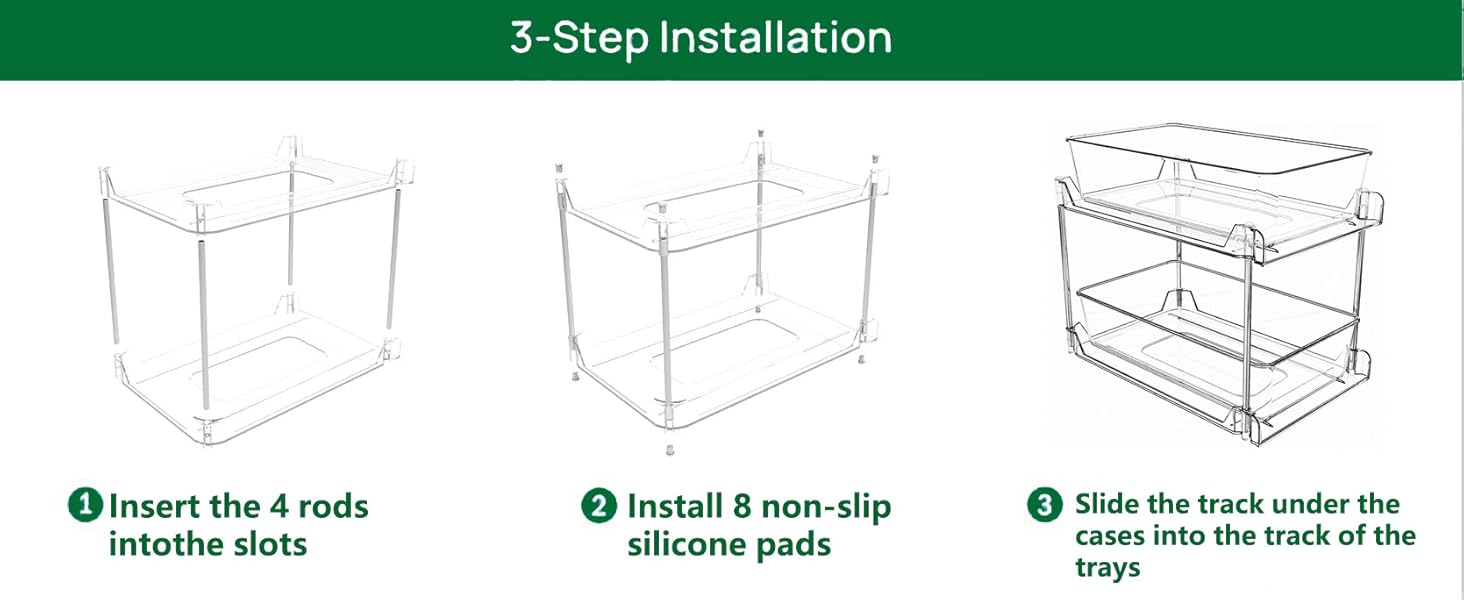 3-Step Installation

1 Insert the 4 rods intothe slots

2 Install 8 non-slip silicone pads

3 Slide the track under the cases into the track of the trays