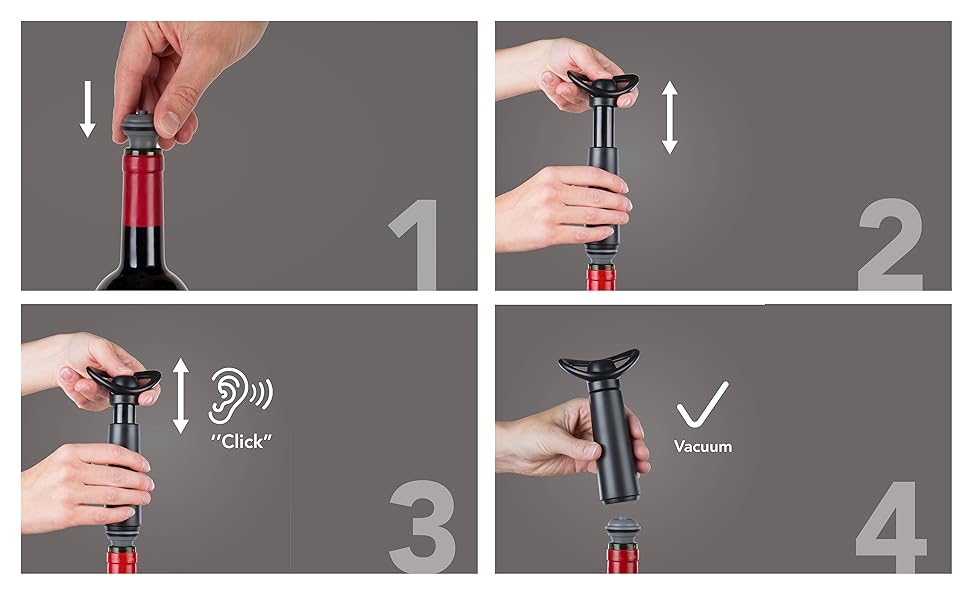 1

2

"Click"

3

Vacuum

4